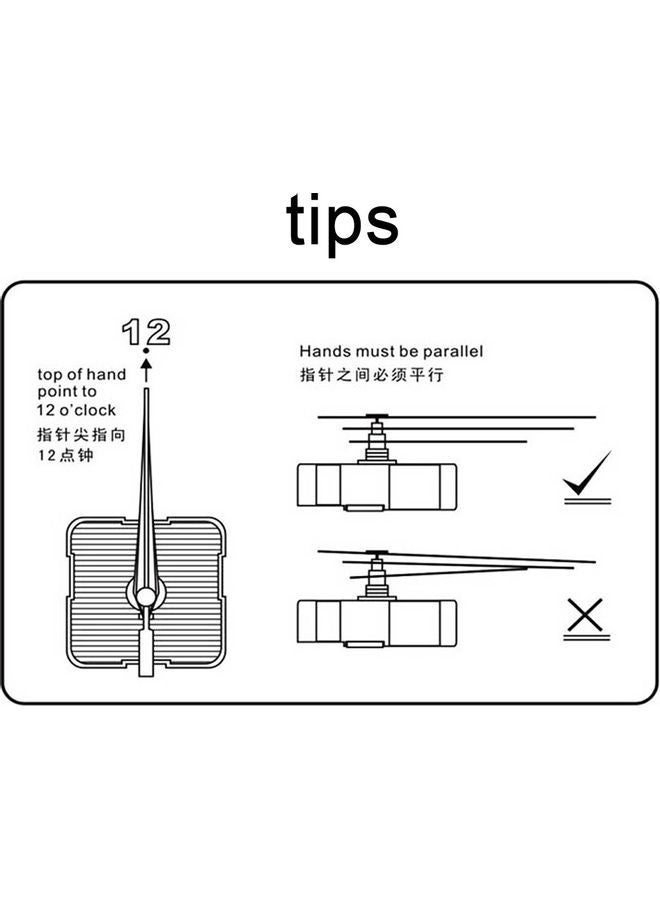 tips

12

top of hand point to 12 o'clock
指针尖指向
12点钟

Hands must be parallel
指针之间必须平行