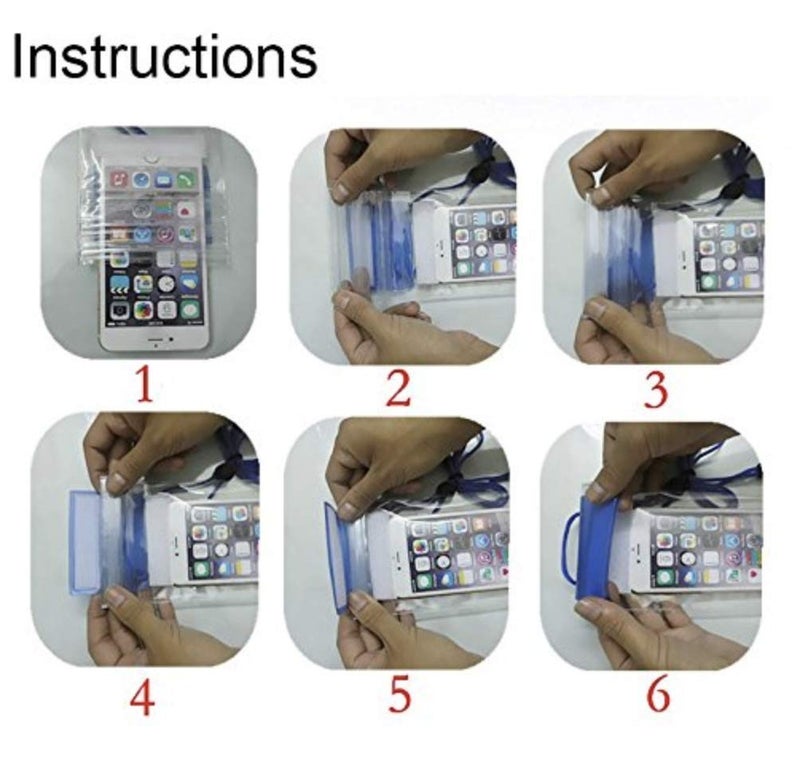 Instructions

1

2

3

4

5

6