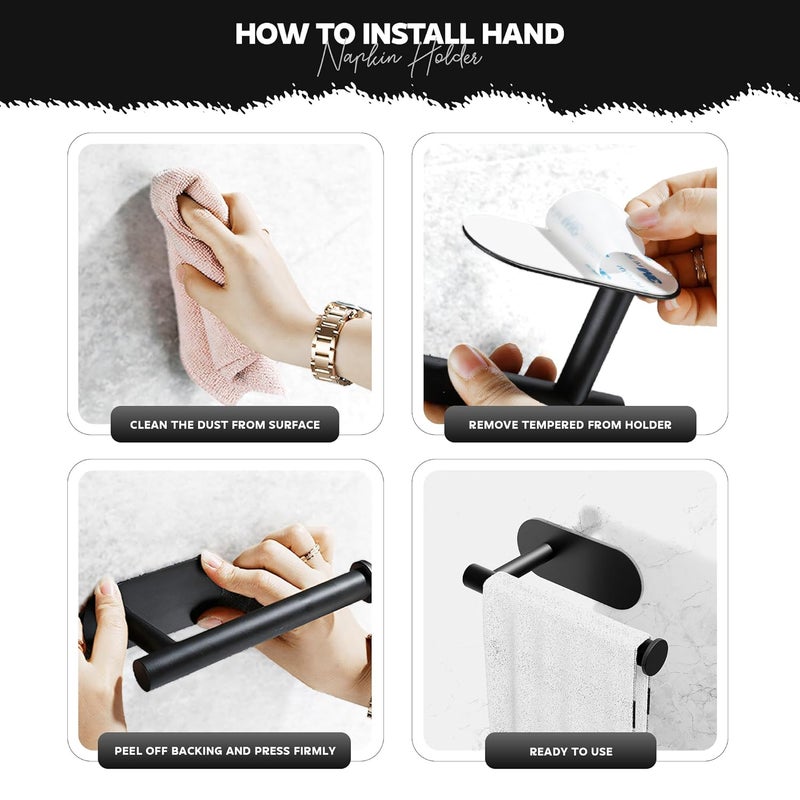 HOW TO INSTALL HAND
Napkin Holder

CLEAN THE DUST FROM SURFACE

REMOVE TEMPERED FROM HOLDER

PEEL OFF BACKING AND PRESS FIRMLY

READY TO USE