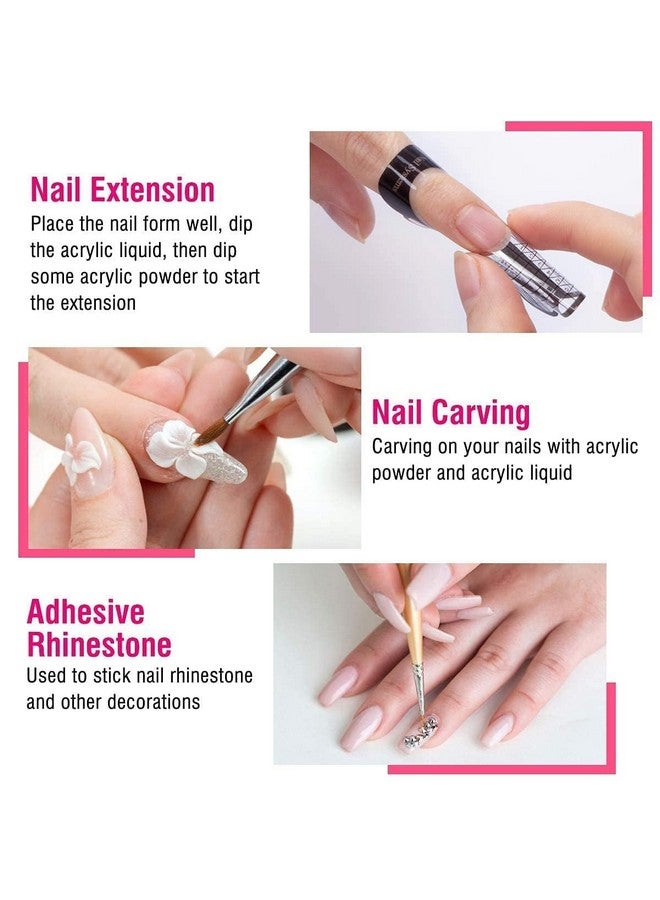 Nail Extension
Place the nail form well, dip the acrylic liquid, then dip some acrylic powder to start the extension

Nail Carving
Carving on your nails with acrylic powder and acrylic liquid

Adhesive Rhinestone
Used to stick nail rhinestone and other decorations