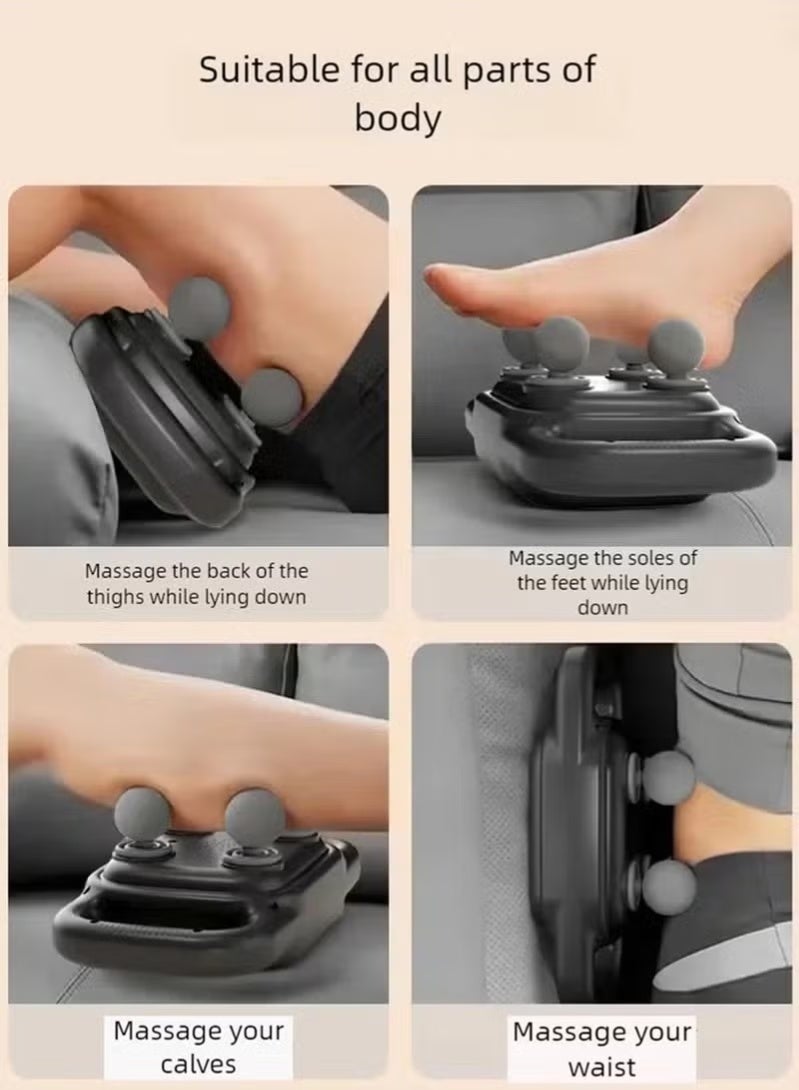 Suitable for all parts of body

Massage the back of the thighs while lying down

Massage the soles of the feet while lying down

Massage your calves

Massage your waist