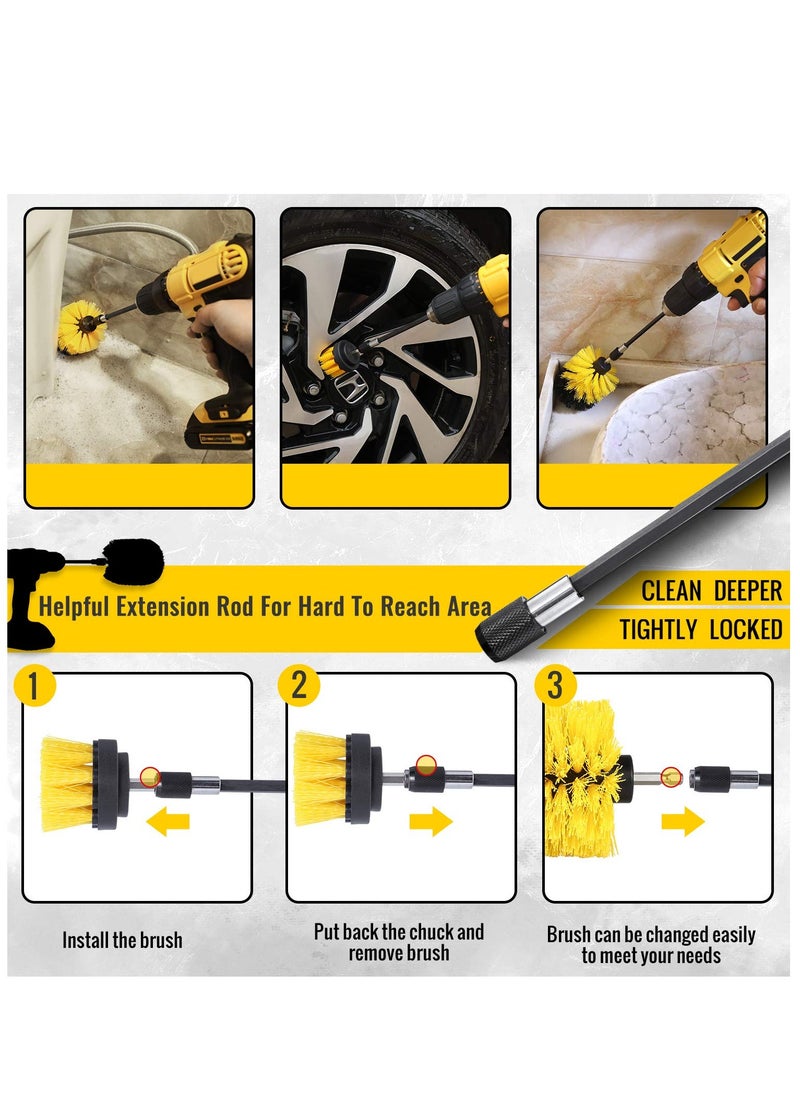 Helpful Extension Rod For Hard To Reach Area

CLEAN DEEPER

TIGHTLY LOCKED

1

2

3

Install the brush

Put back the chuck and remove brush

Brush can be changed easily to meet your needs