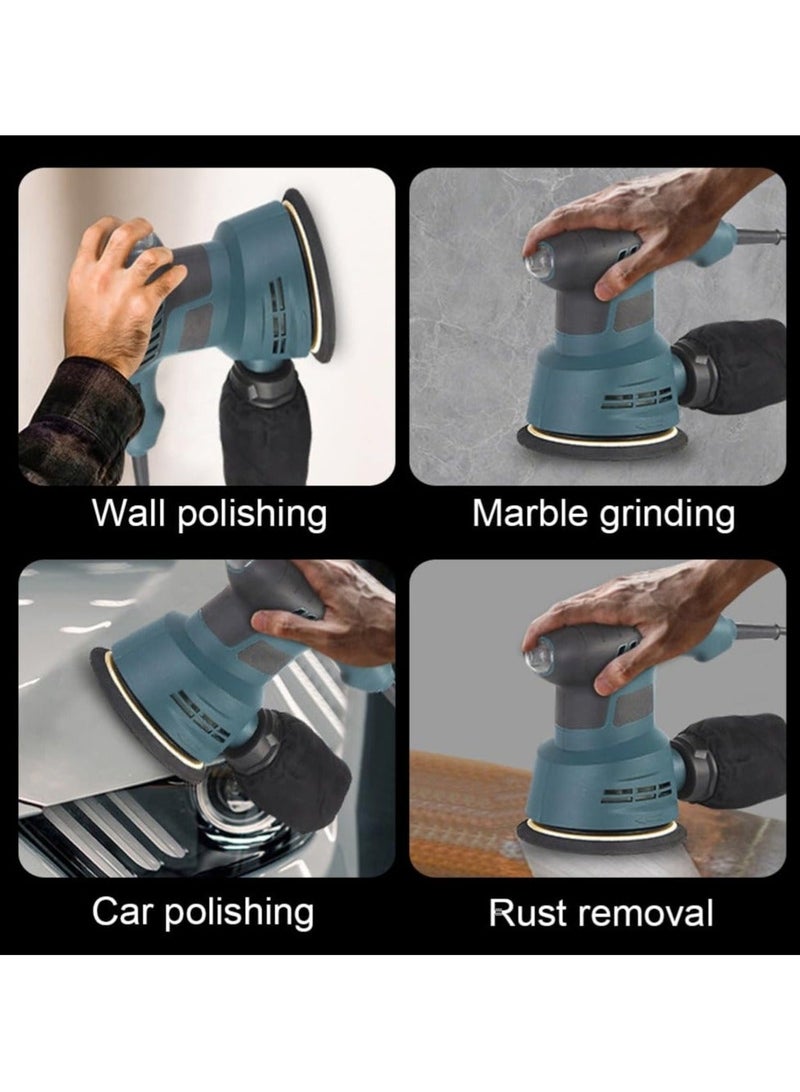 Wall polishing

Marble grinding

Car polishing

Rust removal