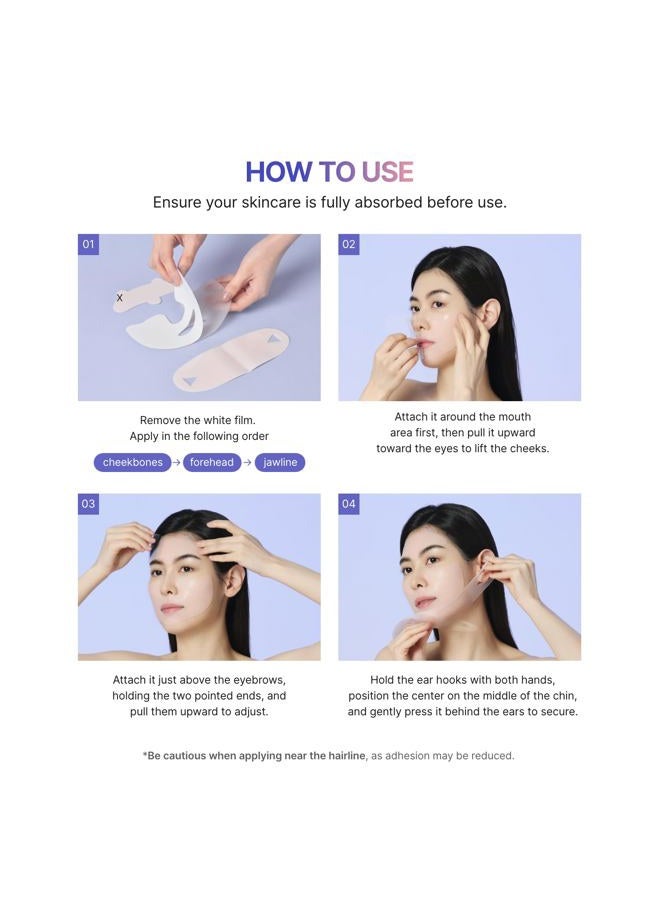 HOW TO USE

Ensure your skincare is fully absorbed before use.

01

X

Remove the white film.
Apply in the following order

cheekbones → forehead → jawline

02

Attach it around the mouth area first, then pull it upward toward the eyes to lift the cheeks.

03

Attach it just above the eyebrows, holding the two pointed ends, and pull them upward to adjust.

04

Hold the ear hooks with both hands, position the center on the middle of the chin, and gently press it behind the ears to secure.

*Be cautious when applying near the hairline, as adhesion may be reduced.