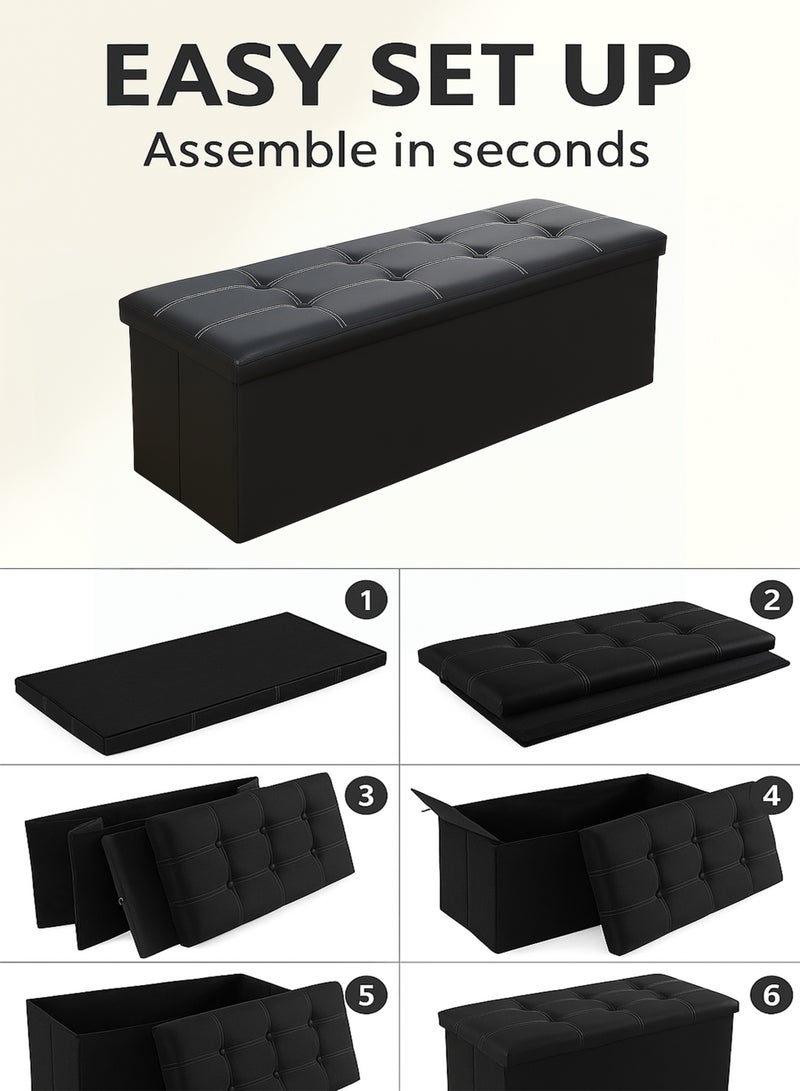 EASY SET UP
Assemble in seconds

1

2

3

4

5

6