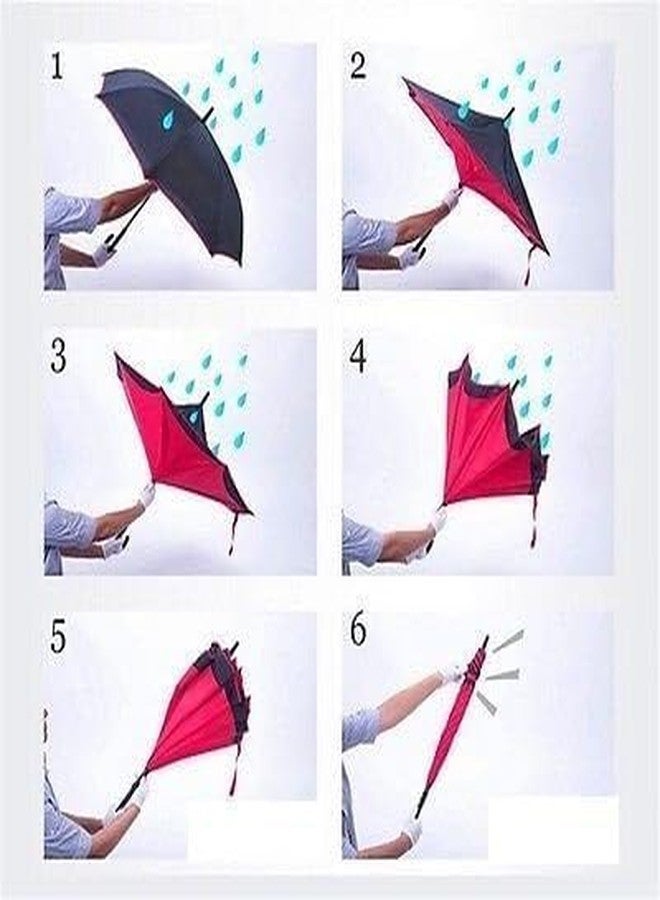 1

2

3

4

5

6