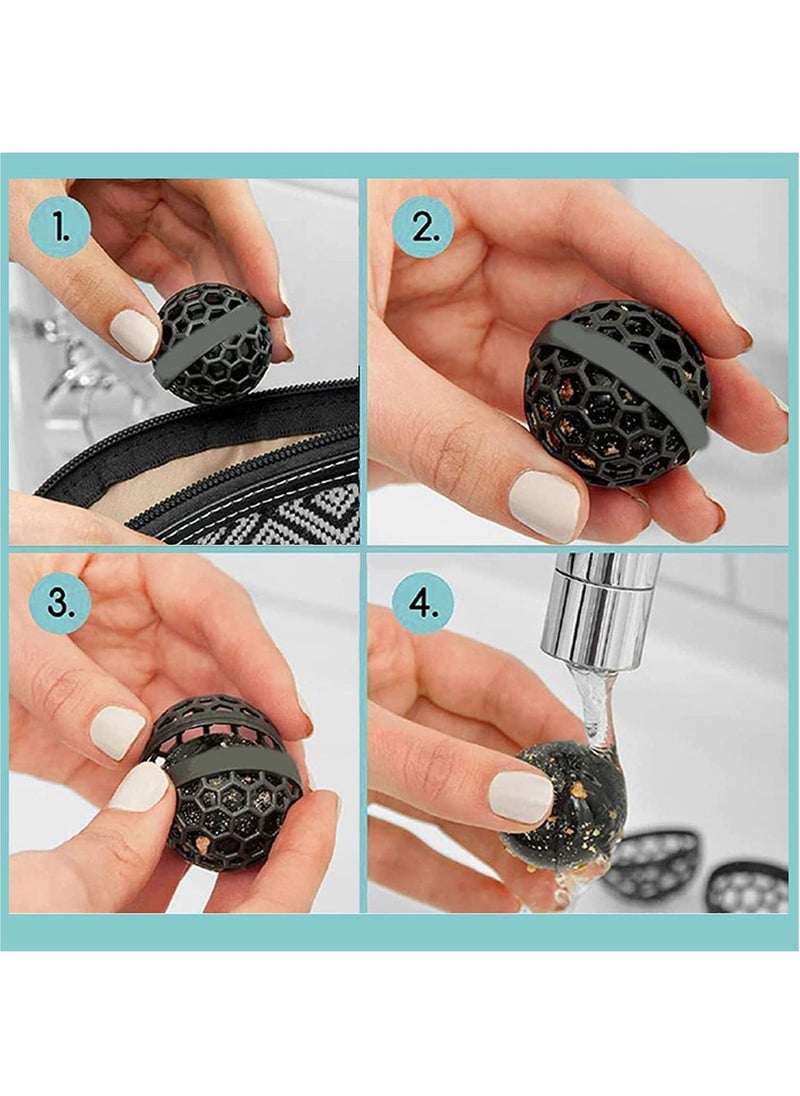 1.

2.

3.

4.