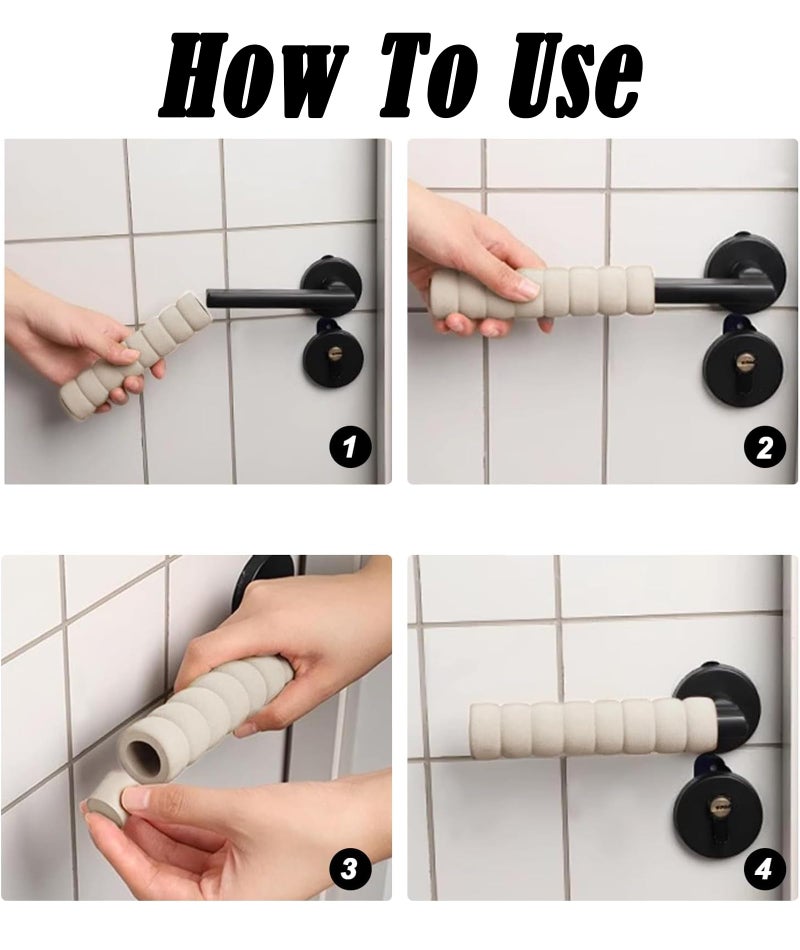 How To Use

1

2

3

4