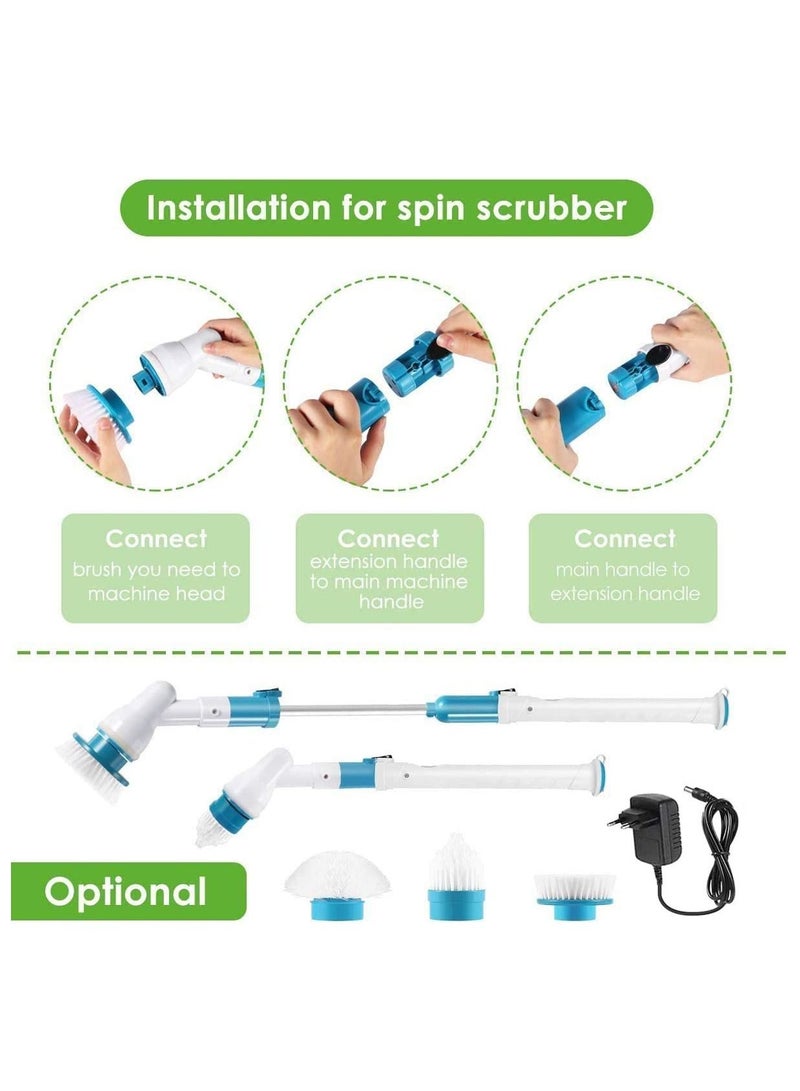 Installation for spin scrubber

Connect
brush you need to machine head

Connect
extension handle to main machine handle

Connect
main handle to extension handle

Optional