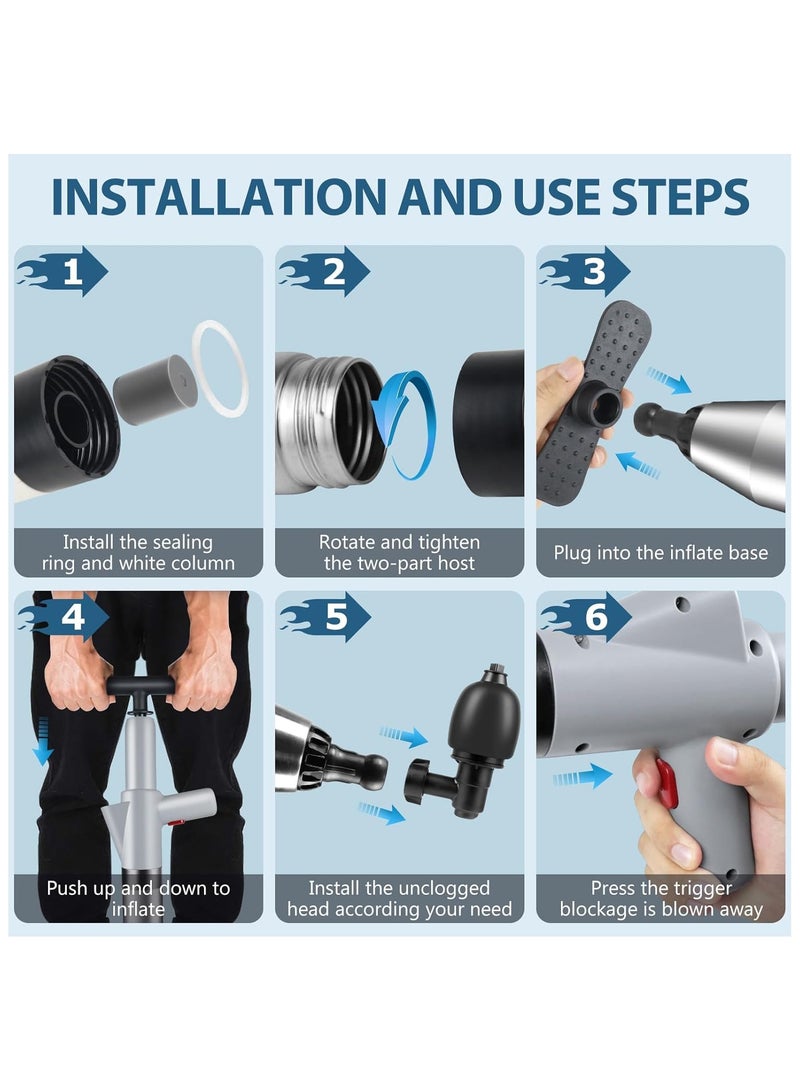 INSTALLATION AND USE STEPS

1
Install the sealing ring and white column

2
Rotate and tighten the two-part host

3
Plug into the inflate base

4
Push up and down to inflate

5
Install the unclogged head according your need

6
Press the trigger blockage is blown away