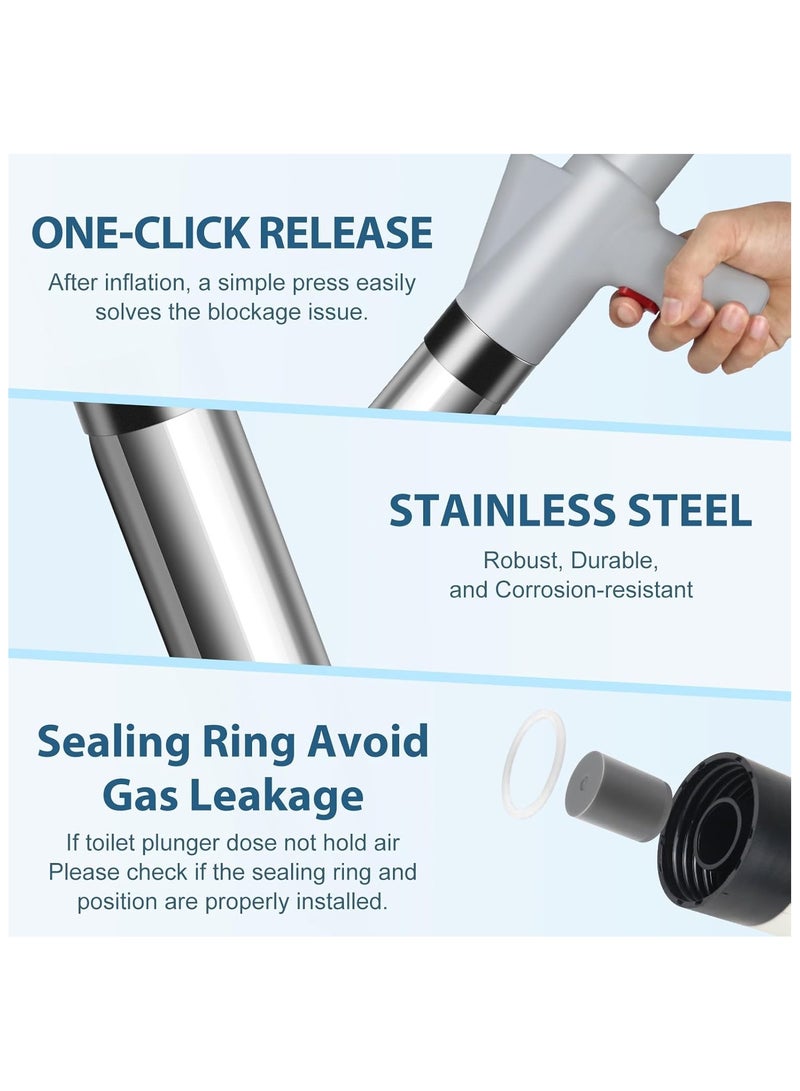 ONE-CLICK RELEASE

After inflation, a simple press easily solves the blockage issue.

STAINLESS STEEL

Robust, Durable, and Corrosion-resistant

Sealing Ring Avoid Gas Leakage

If toilet plunger dose not hold air
Please check if the sealing ring and position are properly installed.