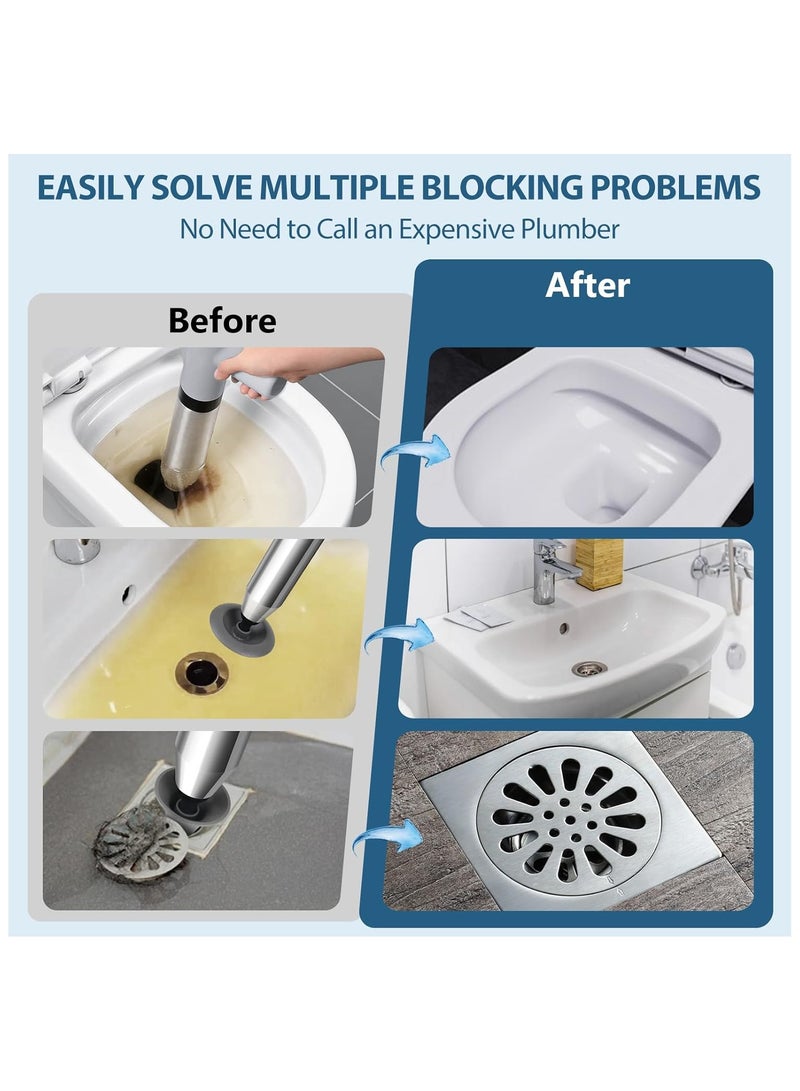 EASILY SOLVE MULTIPLE BLOCKING PROBLEMS
No Need to Call an Expensive Plumber

Before

After