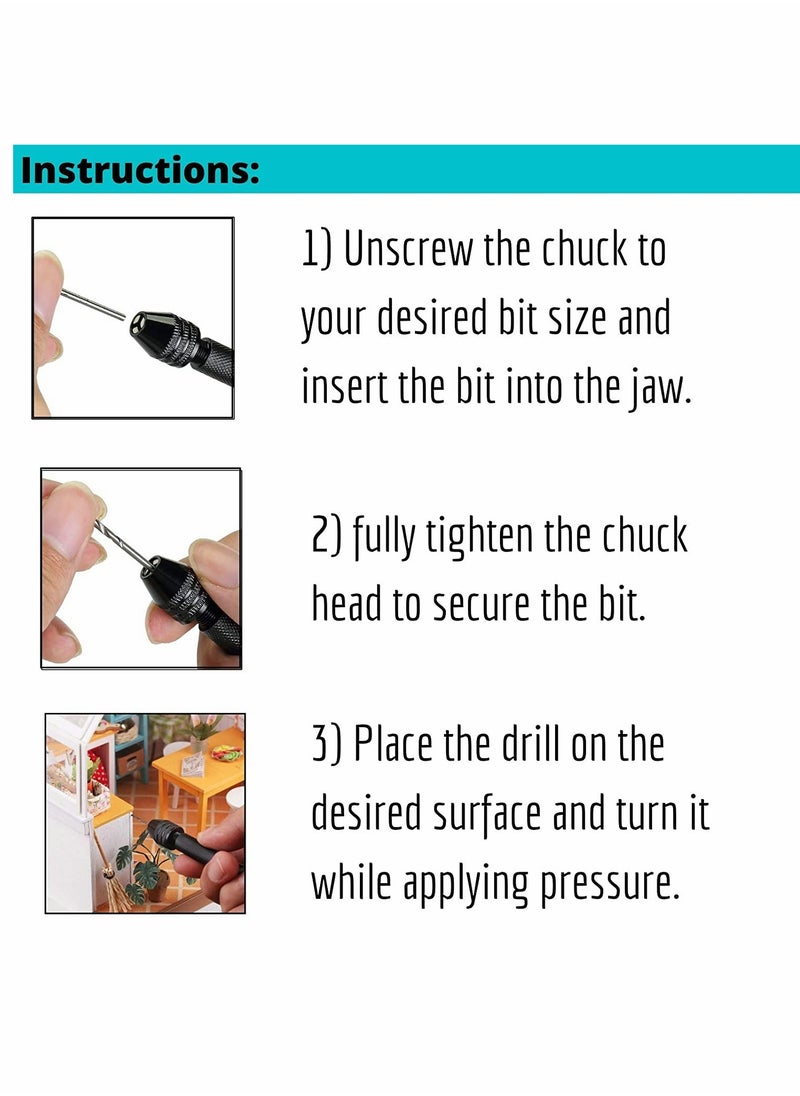 Instructions:

1) Unscrew the chuck to your desired bit size and insert the bit into the jaw.

2) fully tighten the chuck head to secure the bit.

3) Place the drill on the desired surface and turn it while applying pressure.