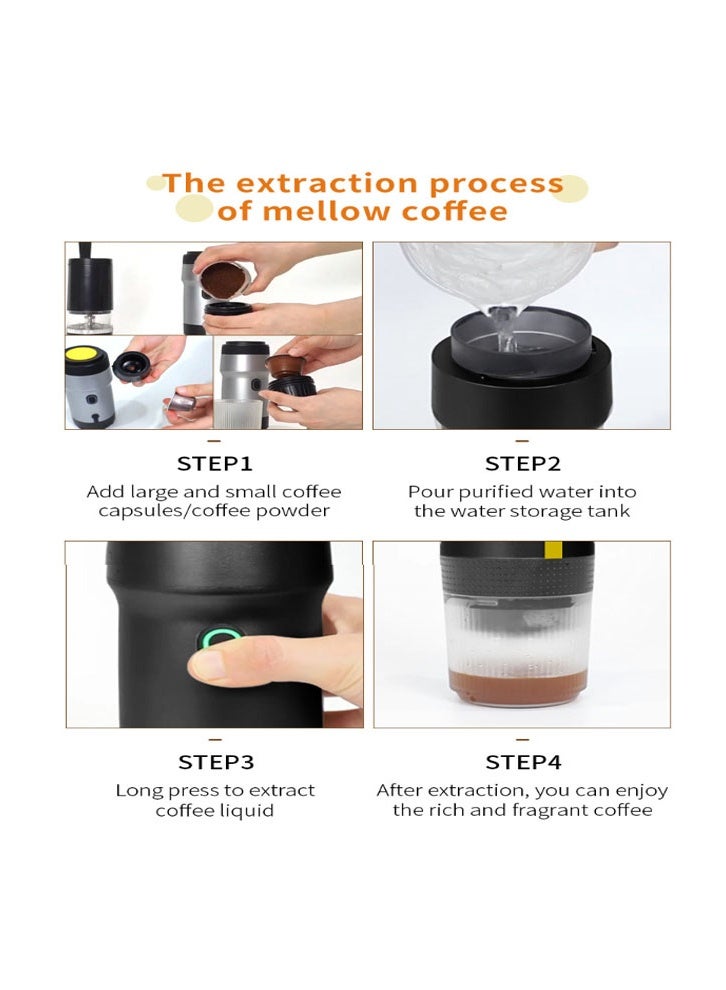 The extraction process of mellow coffee

STEP1
Add large and small coffee capsules/coffee powder

STEP2
Pour purified water into the water storage tank

STEP3
Long press to extract coffee liquid

STEP4
After extraction, you can enjoy the rich and fragrant coffee