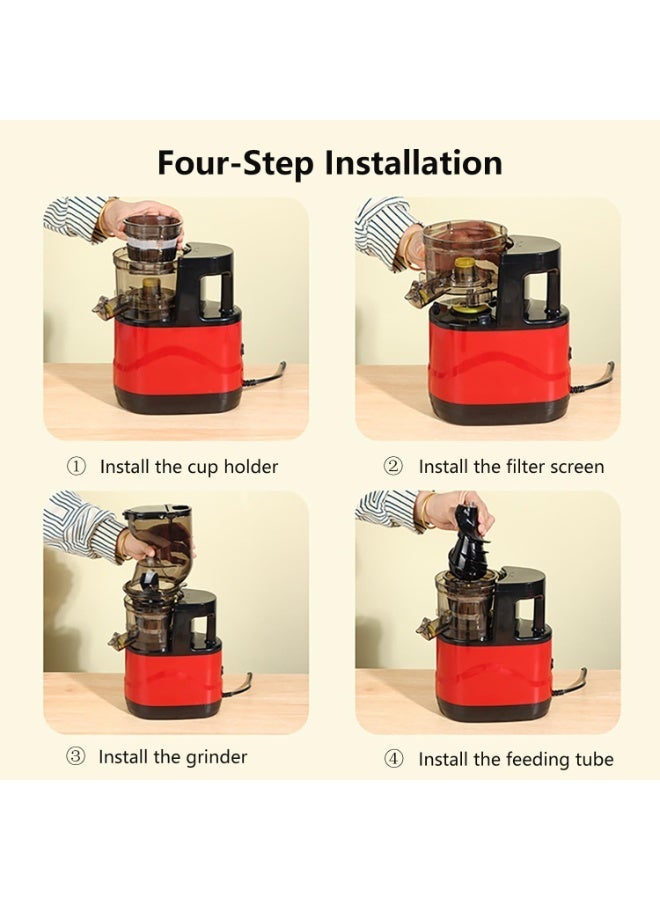 Four-Step Installation

① Install the cup holder

② Install the filter screen

③ Install the grinder

④ Install the feeding tube