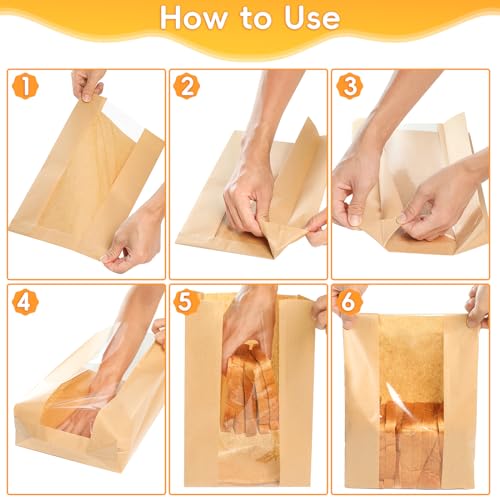 How to Use

1

2

3

4

5

6