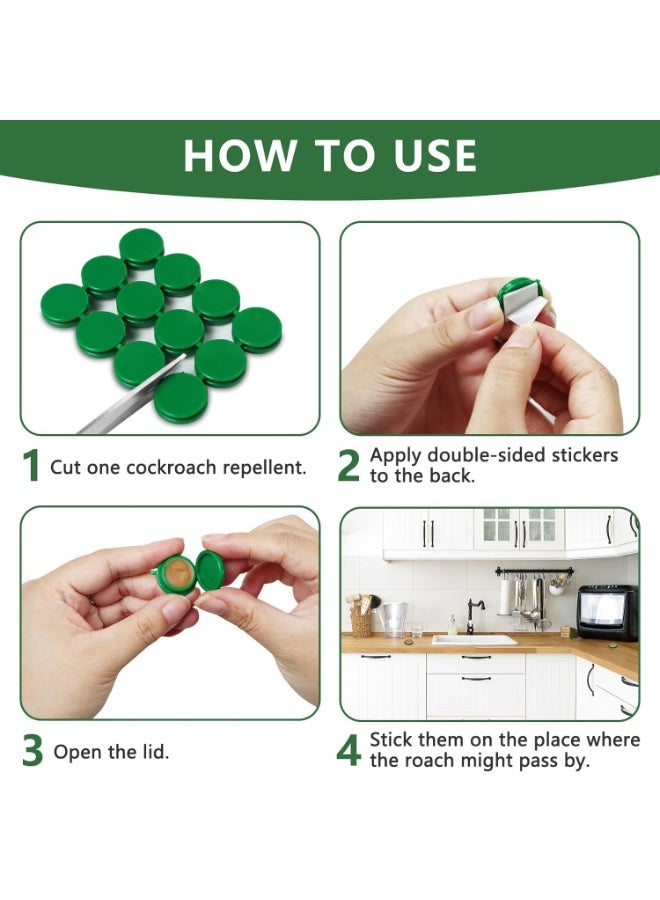 HOW TO USE

1 Cut one cockroach repellent.

2 Apply double-sided stickers to the back.

3 Open the lid.

4 Stick them on the place where the roach might pass by.