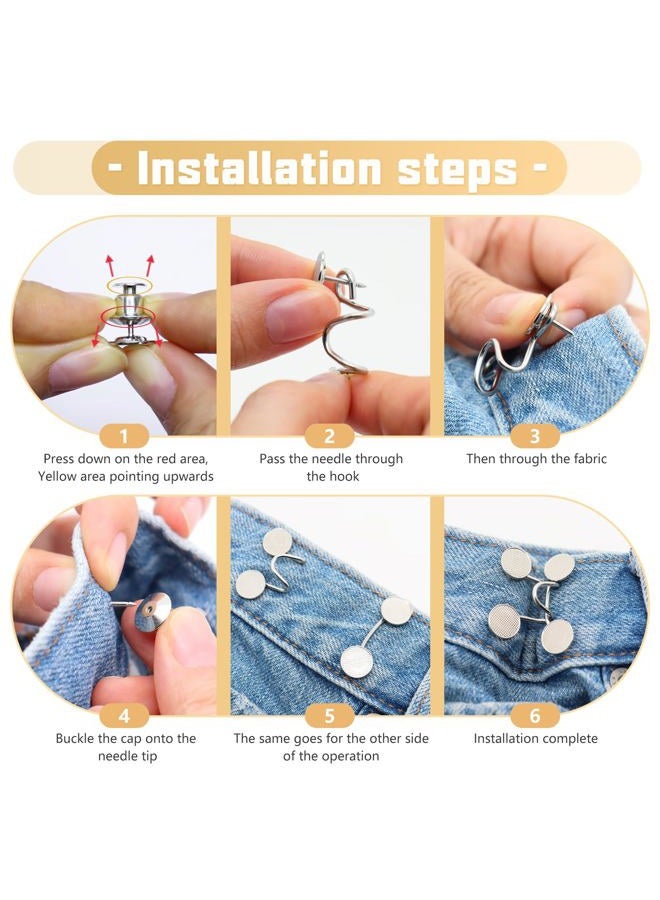 - Installation steps -

1
Press down on the red area, Yellow area pointing upwards

2
Pass the needle through the hook

3
Then through the fabric

4
Buckle the cap onto the needle tip

5
The same goes for the other side of the operation

6
Installation complete