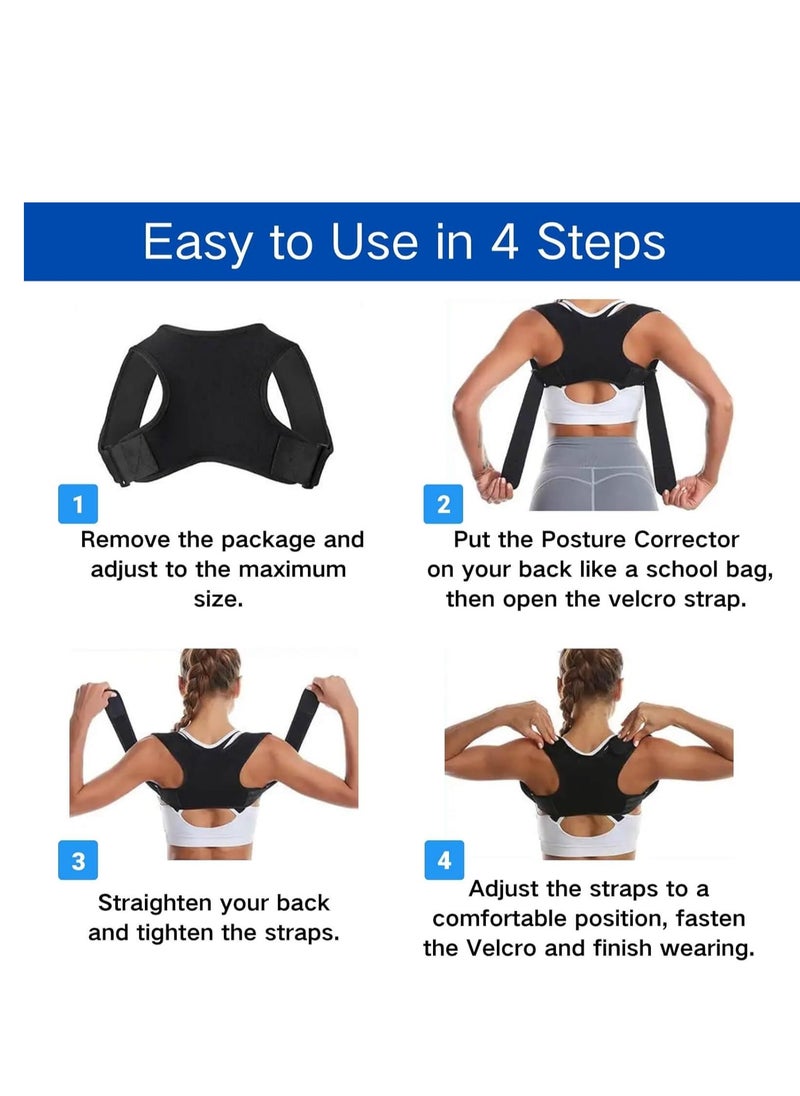 Easy to Use in 4 Steps

1

Remove the package and adjust to the maximum size.

2

Put the Posture Corrector on your back like a school bag, then open the velcro strap.

3

Straighten your back and tighten the straps.

4

Adjust the straps to a comfortable position, fasten the Velcro and finish wearing.