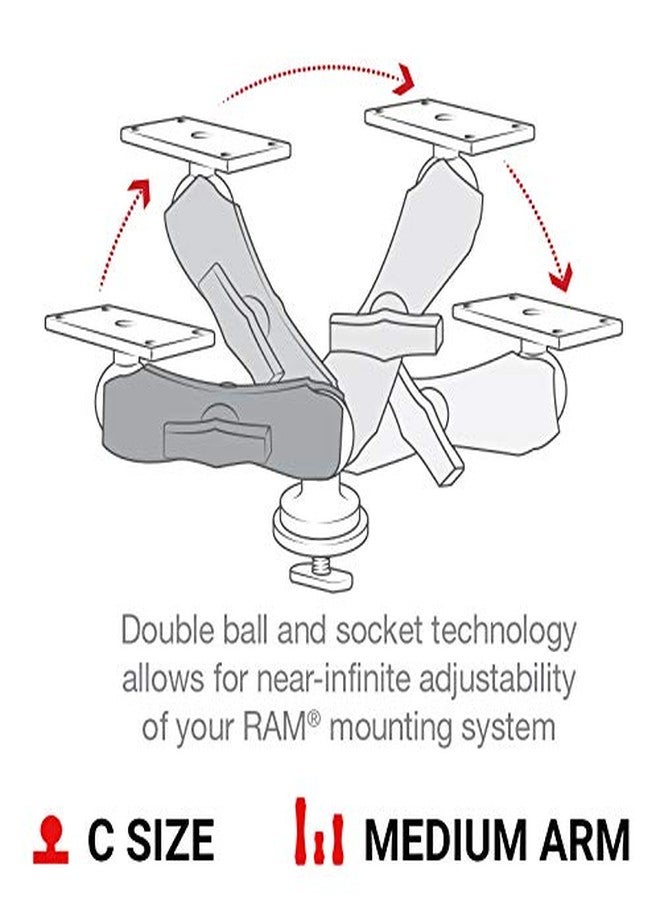 Double ball and socket technology allows for near-infinite adjustability of your RAM® mounting system

C SIZE

MEDIUM ARM