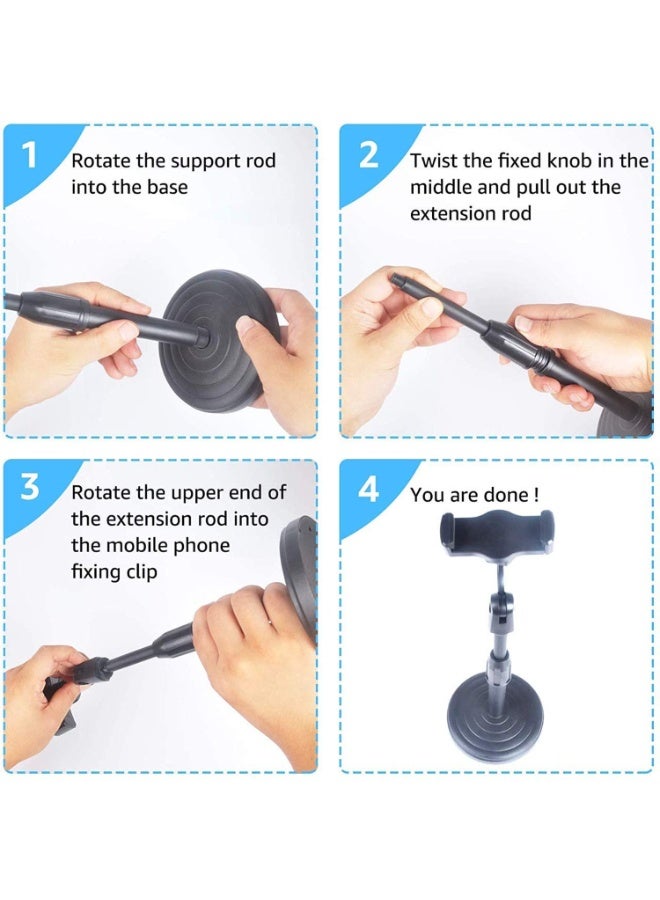 1 Rotate the support rod into the base

2 Twist the fixed knob in the middle and pull out the extension rod

3 Rotate the upper end of the extension rod into the mobile phone fixing clip

4 You are done !