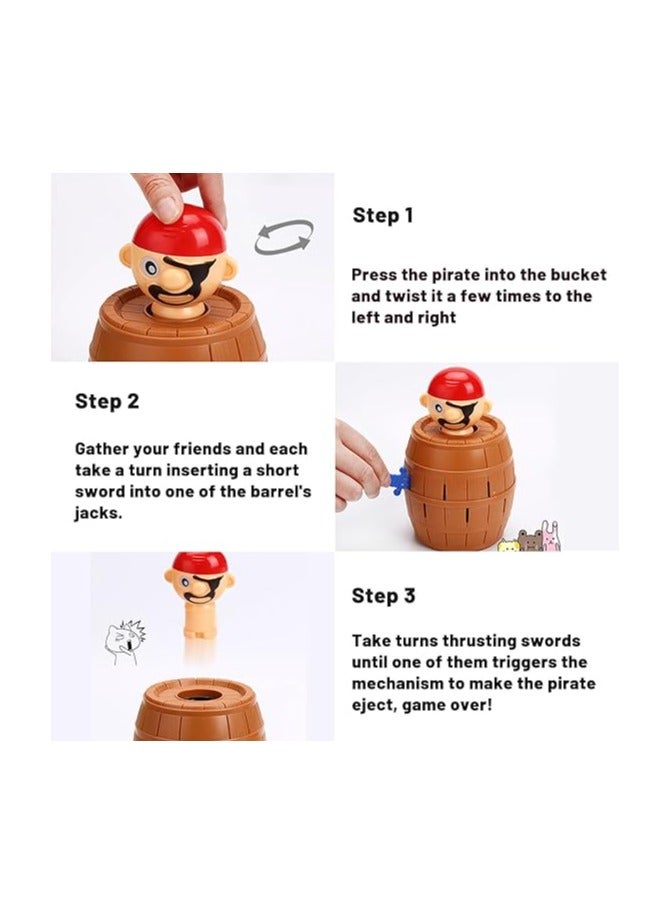 Step 1

Press the pirate into the bucket and twist it a few times to the left and right

Step 2

Gather your friends and each take a turn inserting a short sword into one of the barrel's jacks.

Step 3

Take turns thrusting swords until one of them triggers the mechanism to make the pirate eject, game over!