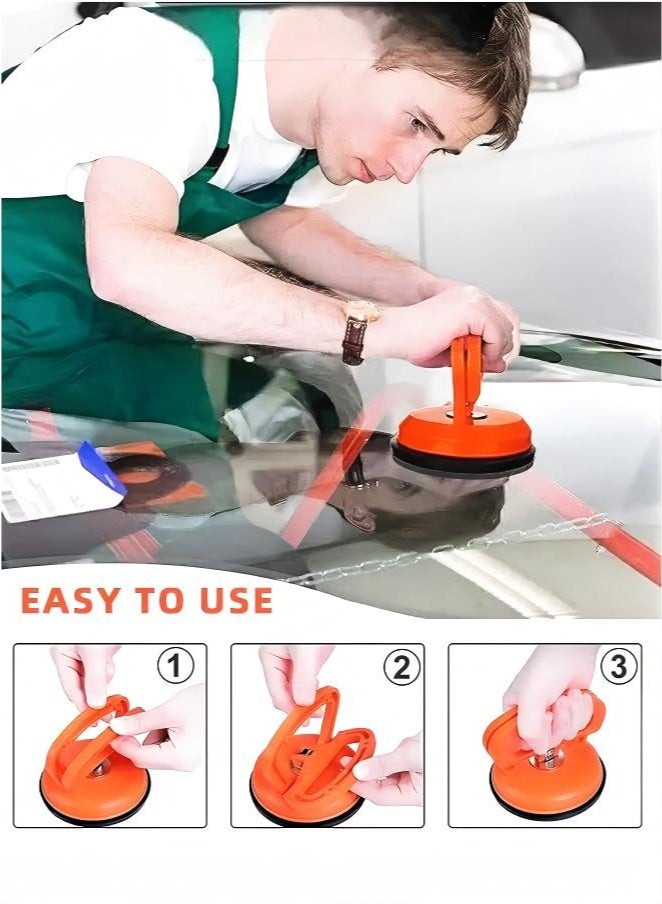 EASY TO USE

1

2

3