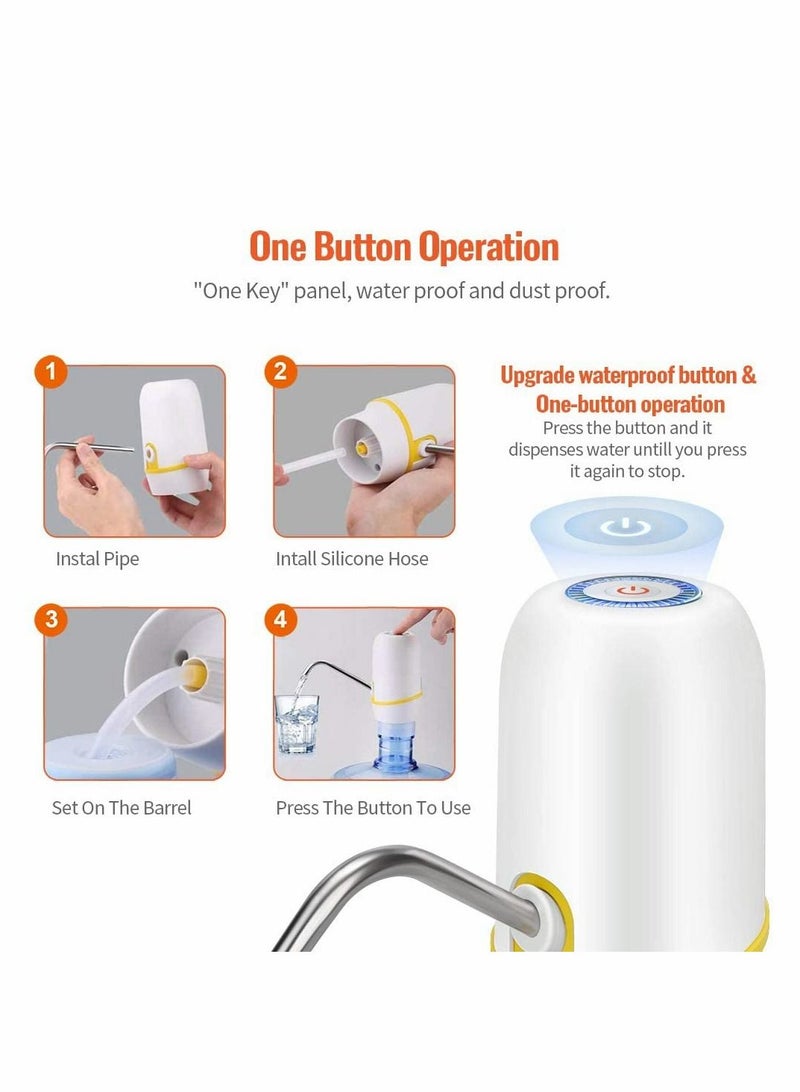 One Button Operation

"One Key" panel, water proof and dust proof.

1

Instal Pipe

2

Intall Silicone Hose

3

Set On The Barrel

4

Press The Button To Use

Upgrade waterproof button & One-button operation

Press the button and it dispenses water untill you press it again to stop.