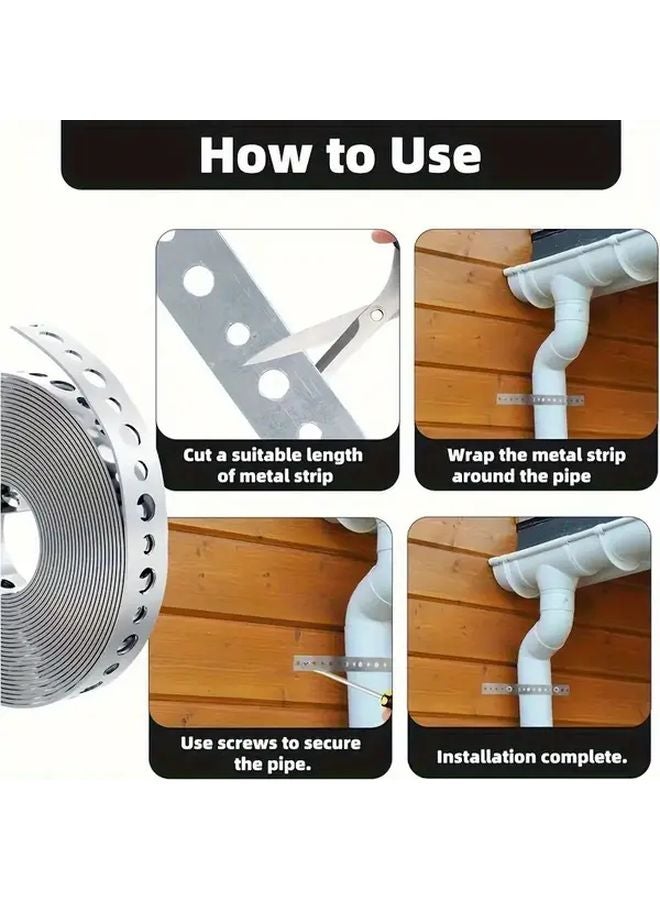 How to Use

Cut a suitable length of metal strip

Wrap the metal strip around the pipe

Use screws to secure the pipe.

Installation complete.