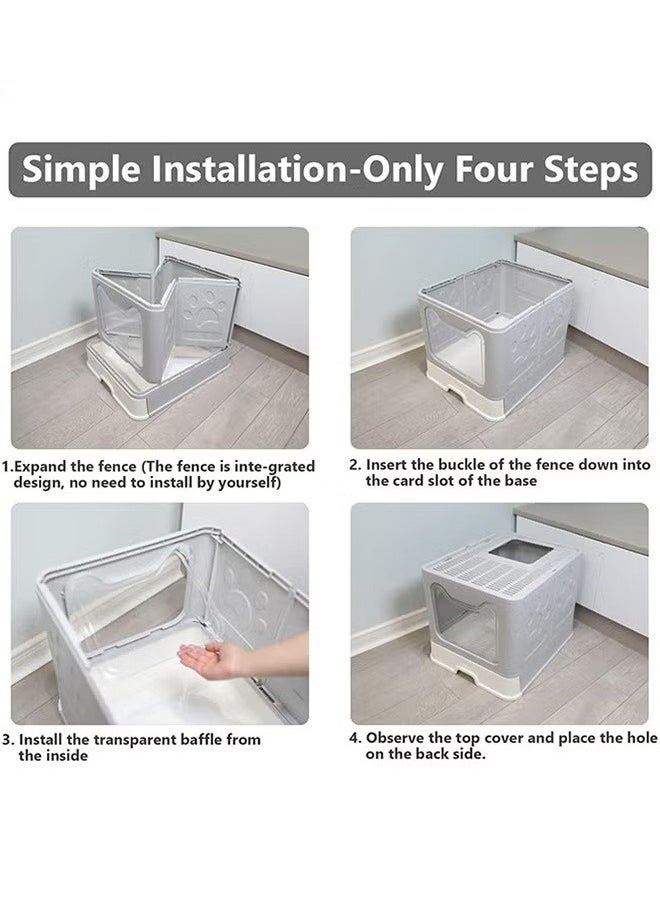 Simple Installation-Only Four Steps

1.Expand the fence (The fence is inte-grated design, no need to install by yourself)

2. Insert the buckle of the fence down into the card slot of the base

3. Install the transparent baffle from the inside

4. Observe the top cover and place the hole on the back side.