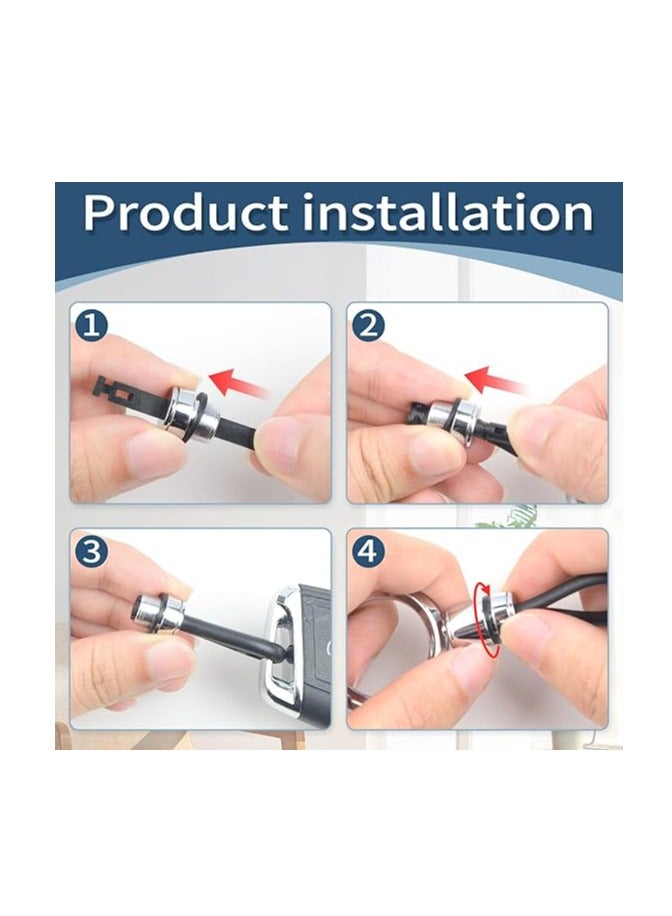 Product installation

1

2

3

4