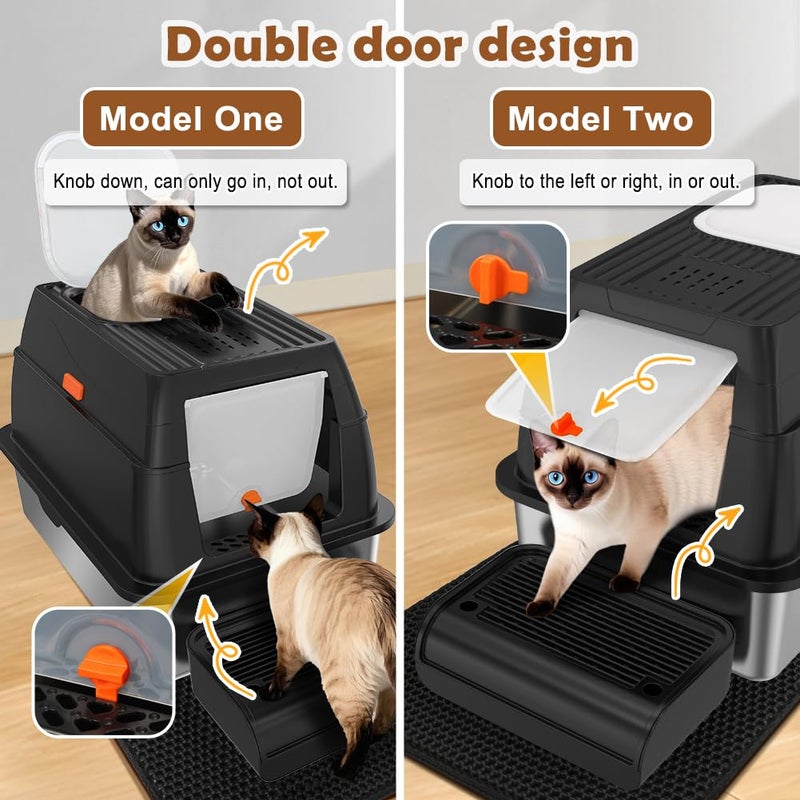 Double door design

Model One

Knob down, can only go in, not out.

Model Two

Knob to the left or right, in or out.