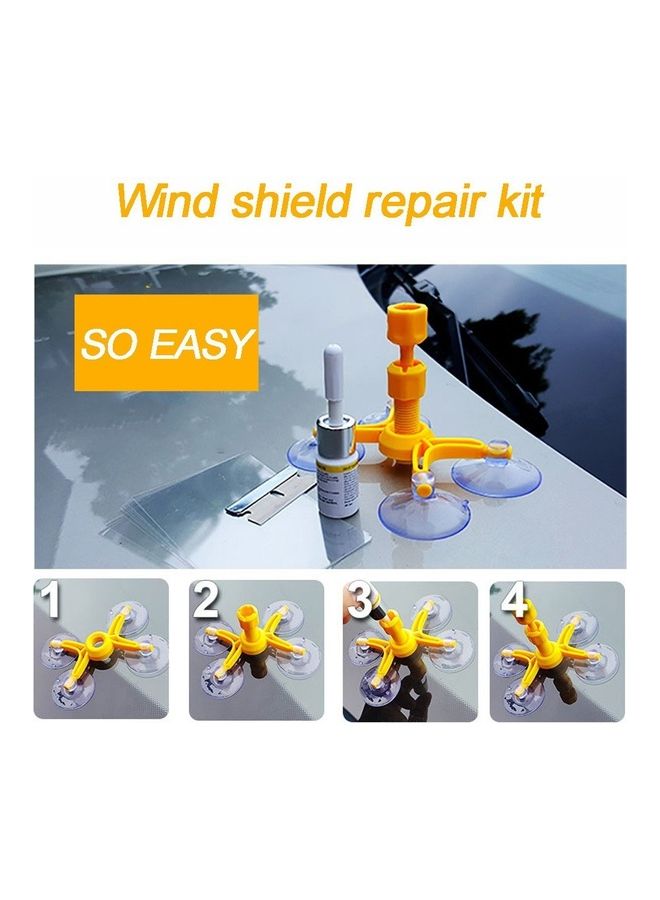 Wind shield repair kit

SO EASY

1

2

3

4