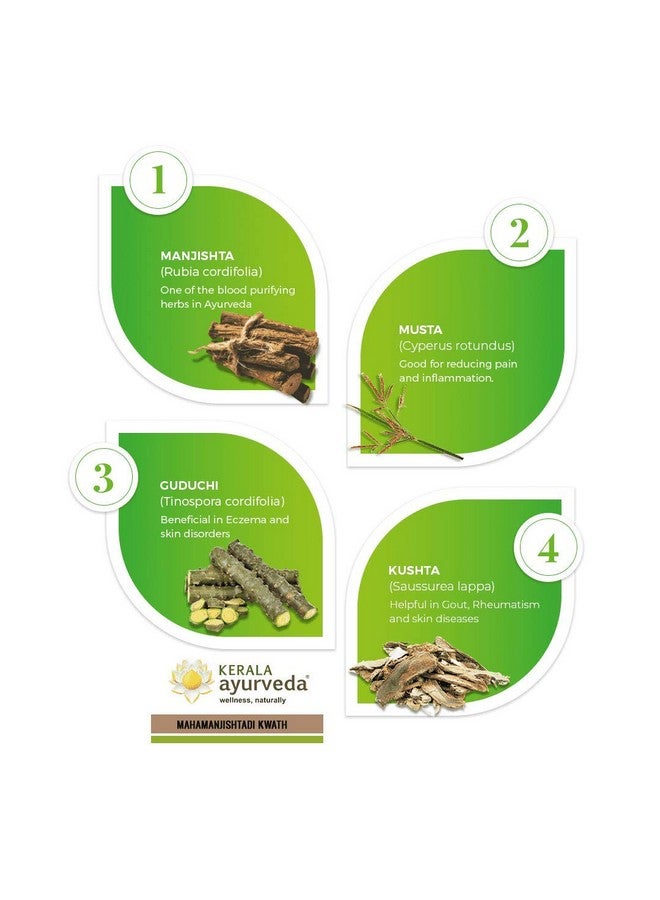 1

MANJISHTA
(Rubia cordifolia)
One of the blood purifying herbs in Ayurveda

2

MUSTA
(Cyperus rotundus)
Good for reducing pain and inflammation.

3

GUDUCHI
(Tinospora cordifolia)
Beneficial in Eczema and skin disorders

4

KUSHTA
(Saussurea lappa)
Helpful in Gout, Rheumatism and skin diseases

KERALA ayurveda®
wellness, naturally

MAHAMANJISHTADI KWATH