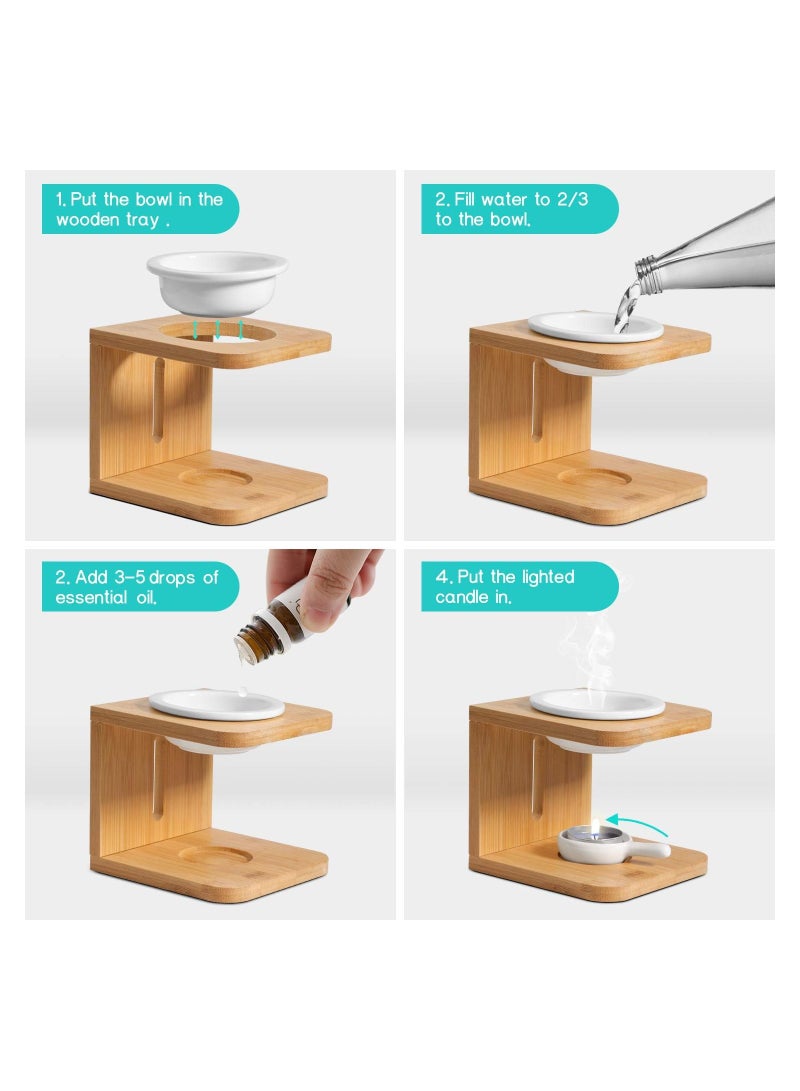 1. Put the bowl in the wooden tray .

2. Fill water to 2/3 to the bowl.

2. Add 3-5 drops of essential oil.

4. Put the lighted candle in.