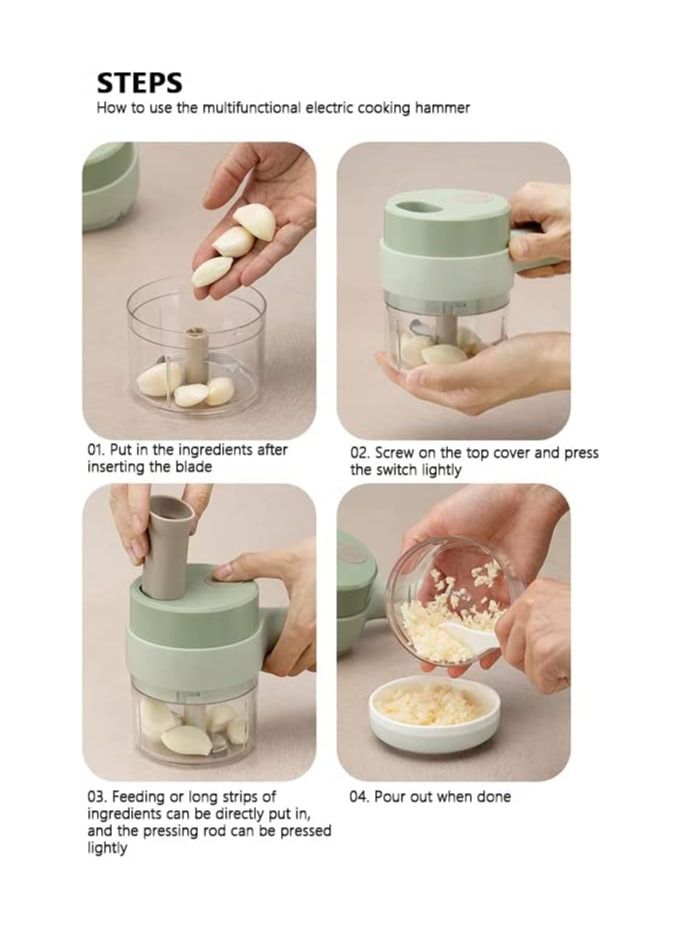 STEPS
How to use the multifunctional electric cooking hammer

01. Put in the ingredients after inserting the blade

02. Screw on the top cover and press the switch lightly

03. Feeding or long strips of ingredients can be directly put in, and the pressing rod can be pressed lightly

04. Pour out when done