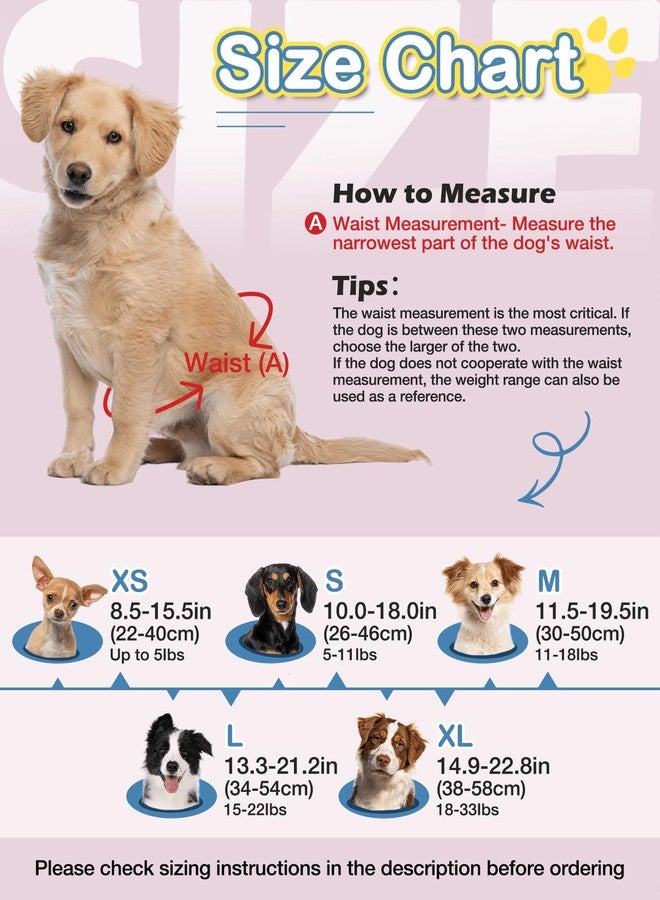 SIZE

Size Chart

How to Measure

A Waist Measurement- Measure the narrowest part of the dog's waist.

Tips:

The waist measurement is the most critical. If the dog is between these two measurements, choose the larger of the two.
If the dog does not cooperate with the waist measurement, the weight range can also be used as a reference.

Waist (A)

XS
8.5-15.5in
(22-40cm)
Up to 5lbs

S
10.0-18.0in
(26-46cm)
5-11lbs

M
11.5-19.5in
(30-50cm)
11-18lbs

L
13.3-21.2in
(34-54cm)
15-22lbs

XL
14.9-22.8in
(38-58cm)
18-33lbs

Please check sizing instructions in the description before ordering