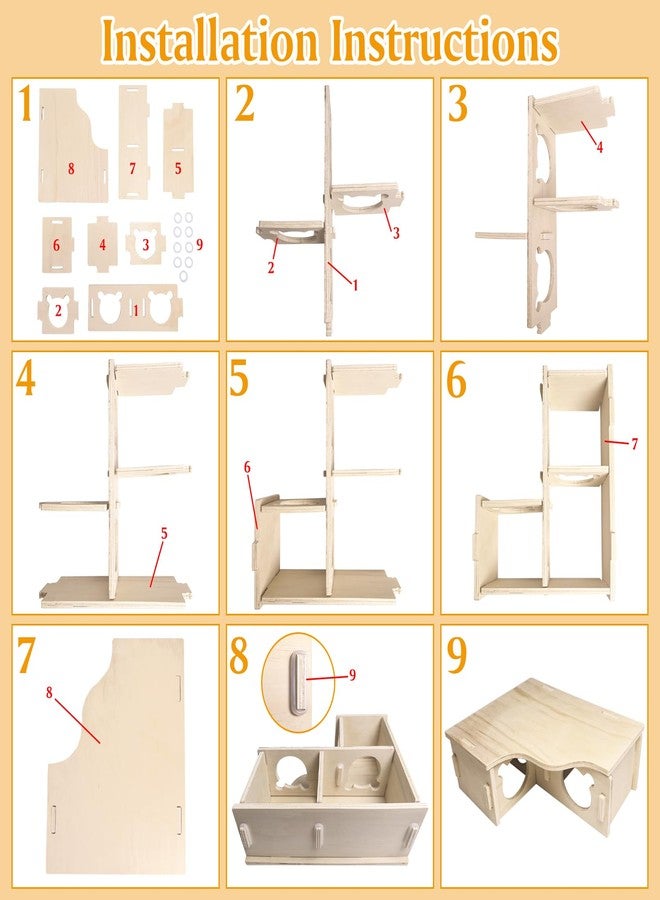 Installation Instructions

1

8 7 5

6 4 3 9

2 1

2

3

2

1

3

4

4

5

5

6

6

7

7

8

8

9

9