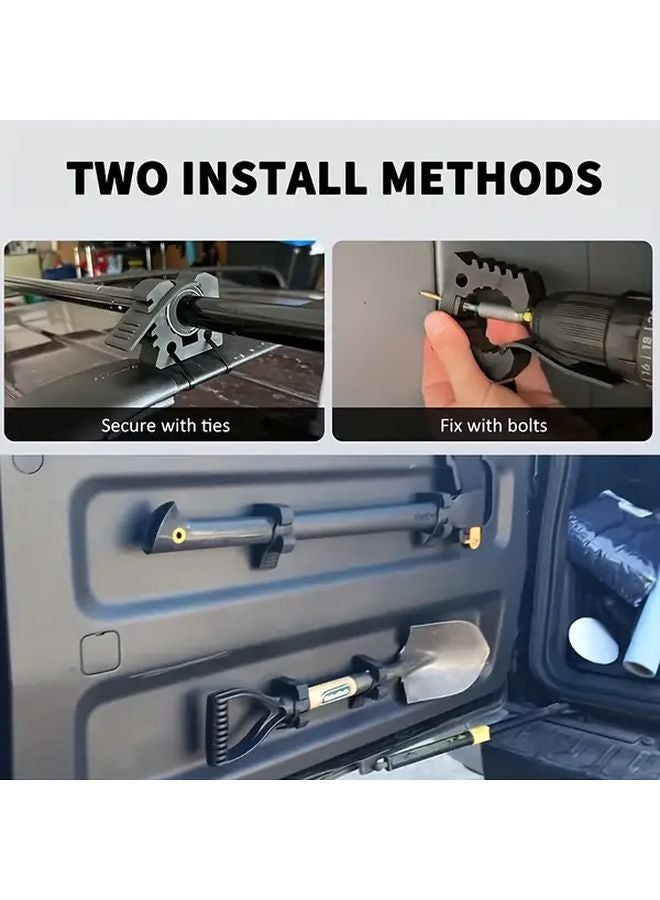 TWO INSTALL METHODS

Secure with ties

Fix with bolts