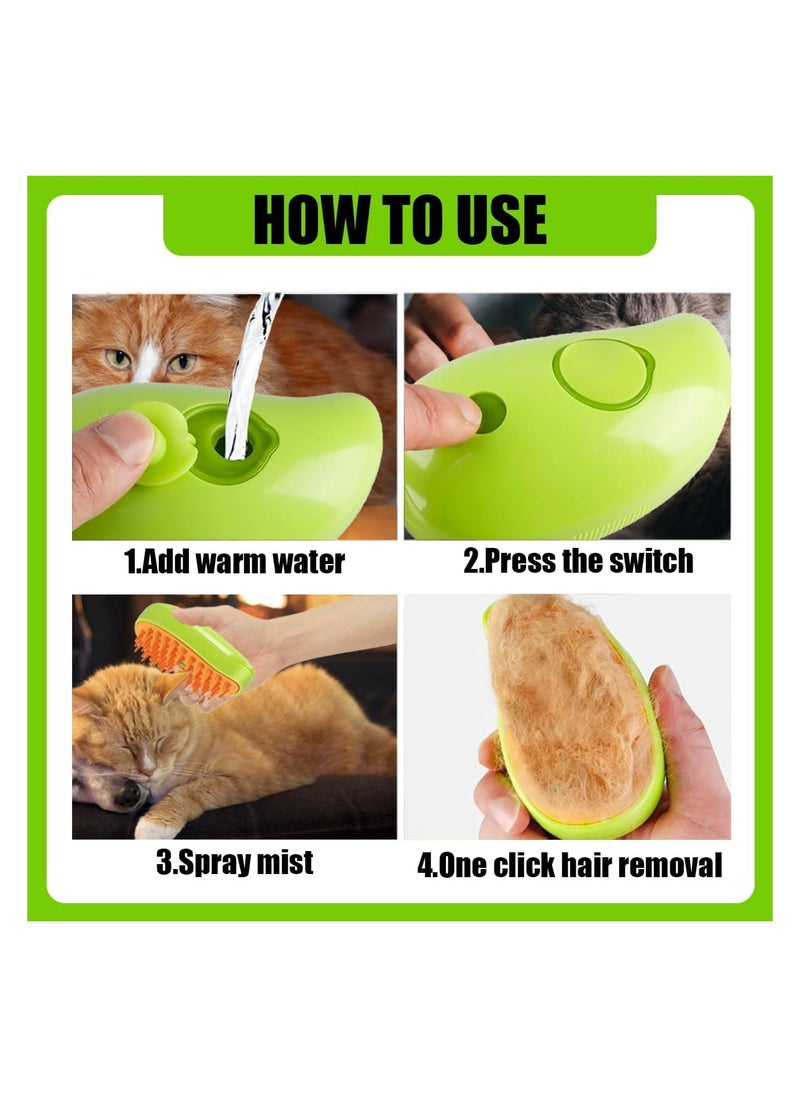 HOW TO USE

1.Add warm water

2.Press the switch

3.Spray mist

4.One click hair removal