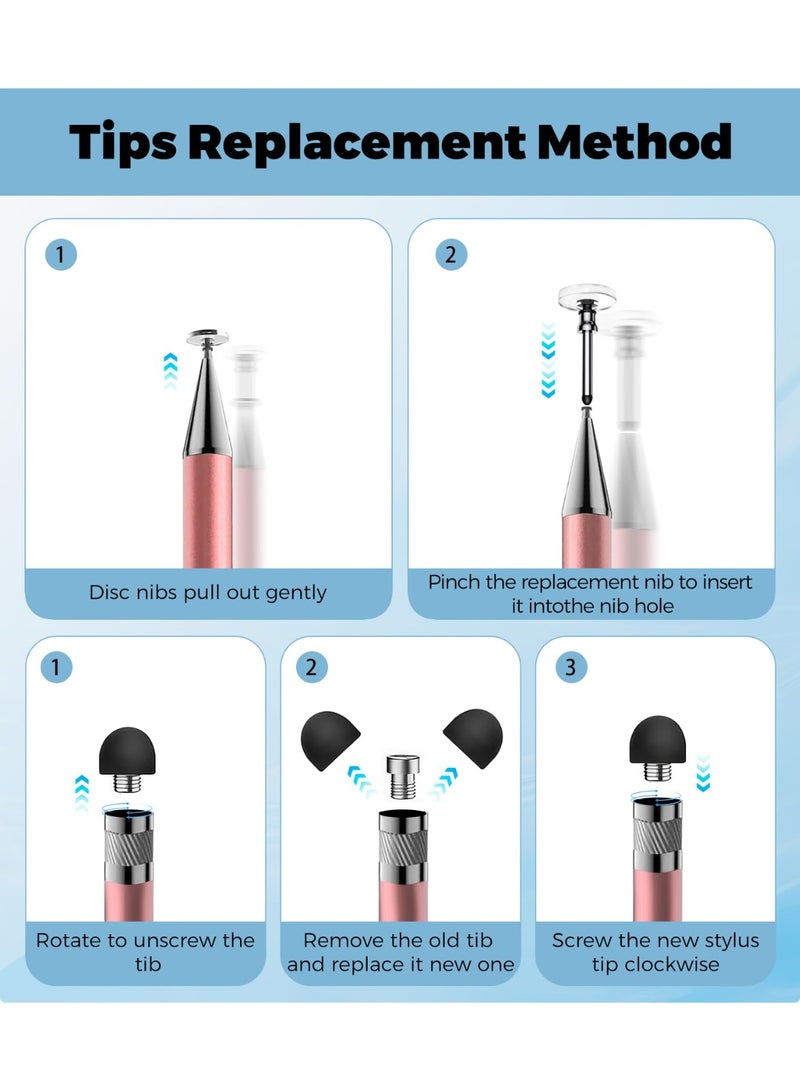 Tips Replacement Method

1

Disc nibs pull out gently

2

Pinch the replacement nib to insert it intothe nib hole

1

Rotate to unscrew the tib

2

Remove the old tib and replace it new one

3

Screw the new stylus tip clockwise