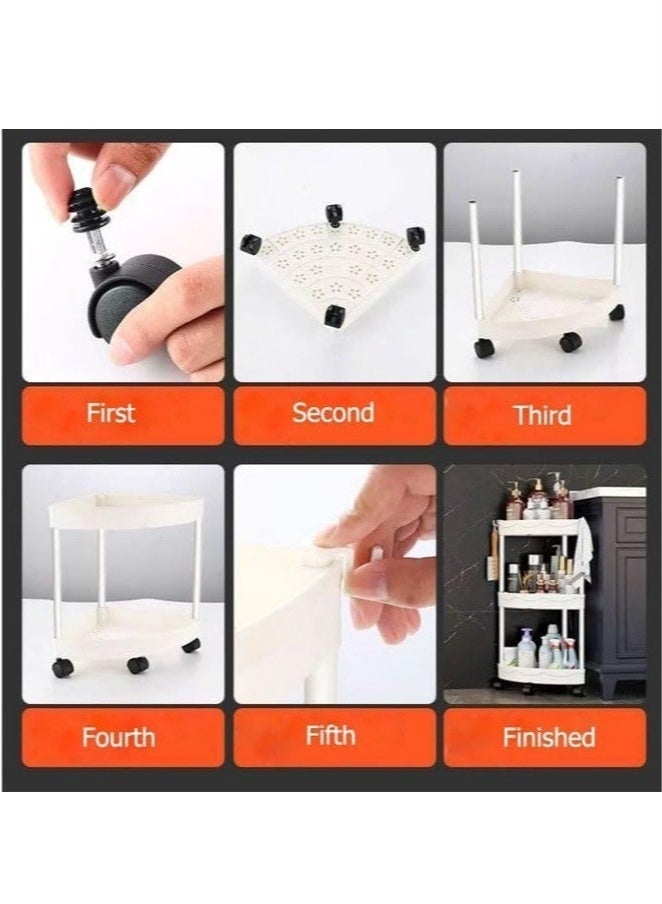 First

Second

Third

Fourth

Fifth

Finished