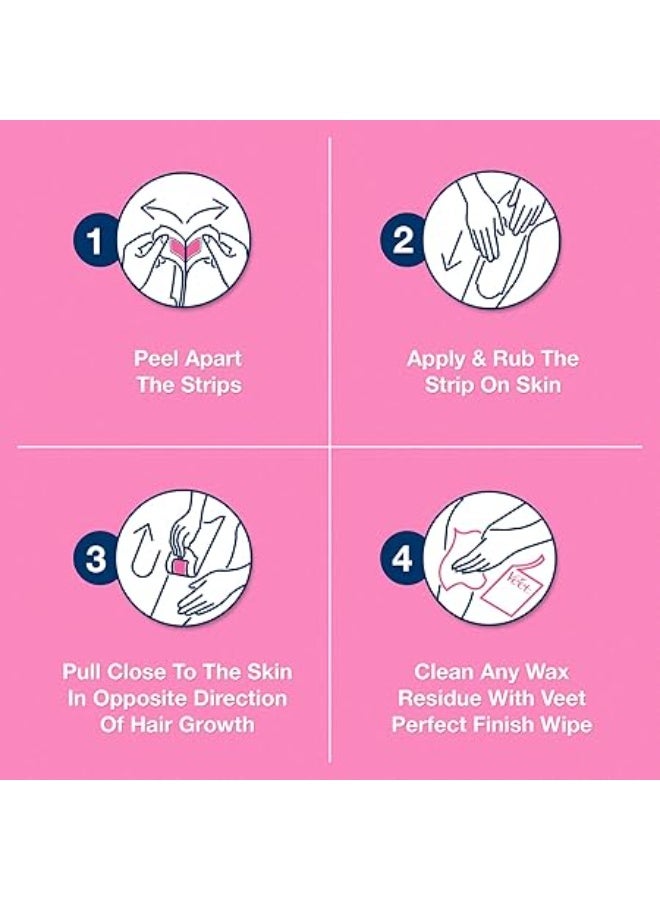 1

Peel Apart The Strips

2

Apply & Rub The Strip On Skin

3

Pull Close To The Skin In Opposite Direction Of Hair Growth

4

Veet

Clean Any Wax Residue With Veet Perfect Finish Wipe