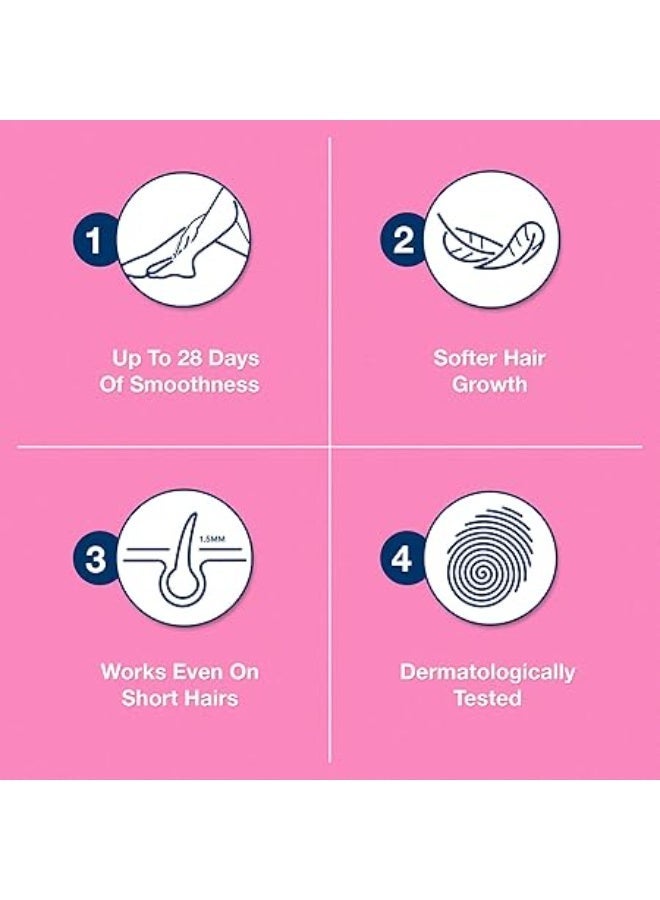 1

Up To 28 Days Of Smoothness

2

Softer Hair Growth

3

1.5MM

Works Even On Short Hairs

4

Dermatologically Tested