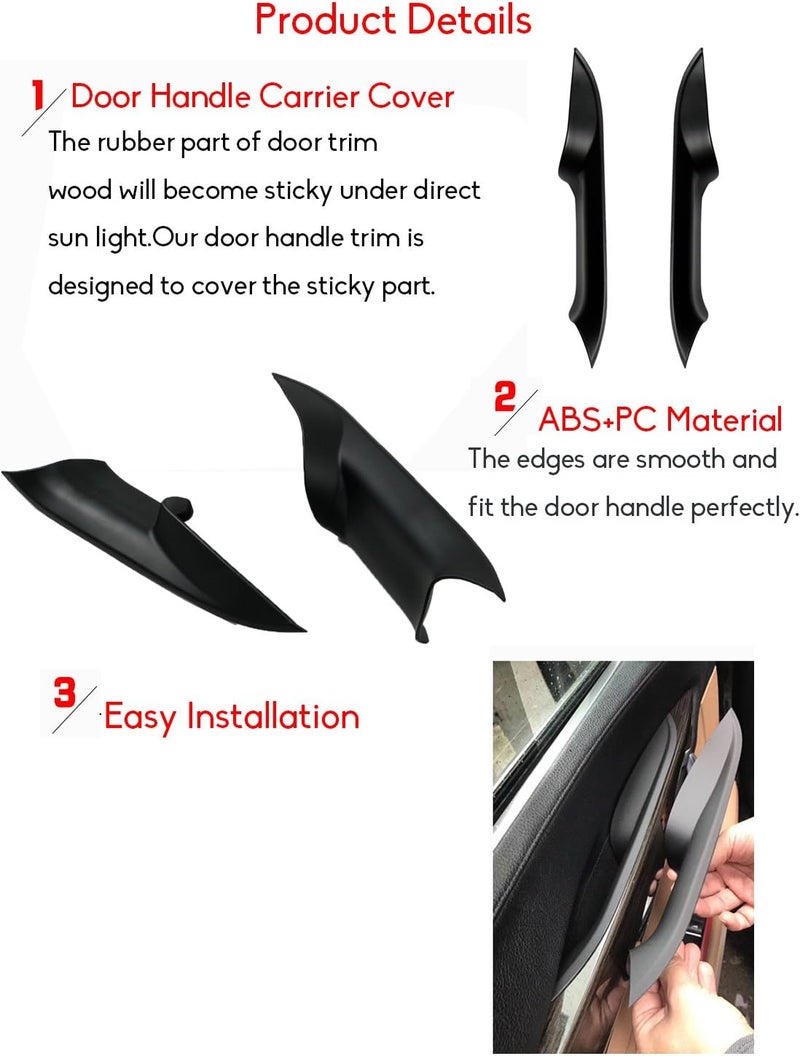 Product Details

1 Door Handle Carrier Cover
The rubber part of door trim wood will become sticky under direct sun light.Our door handle trim is designed to cover the sticky part.

2 ABS+PC Material
The edges are smooth and fit the door handle perfectly.

3 Easy Installation