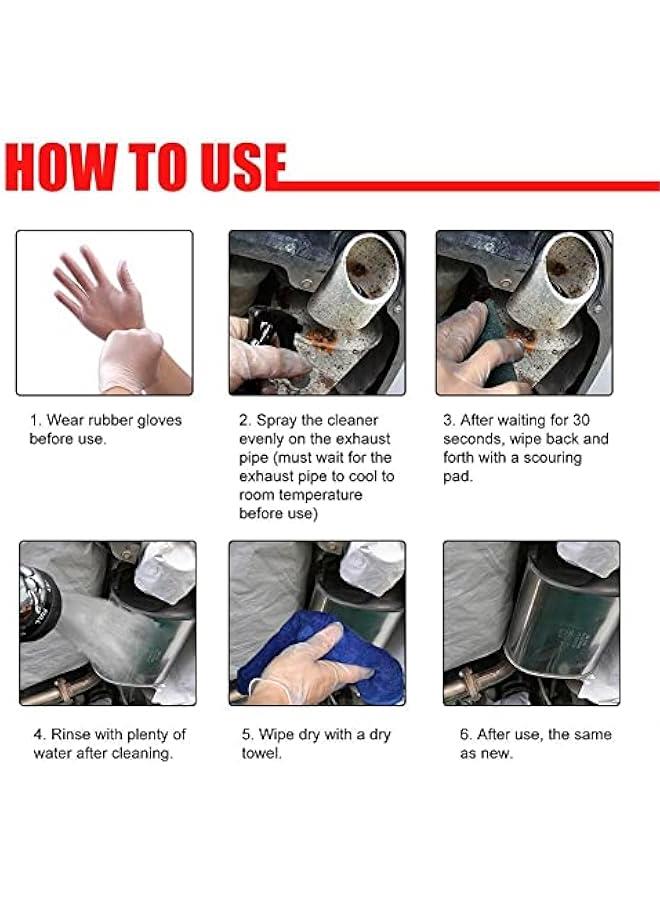 HOW TO USE

1. Wear rubber gloves before use.

2. Spray the cleaner evenly on the exhaust pipe (must wait for the exhaust pipe to cool to room temperature before use)

3. After waiting for 30 seconds, wipe back and forth with a scouring pad.

4. Rinse with plenty of water after cleaning.

5. Wipe dry with a dry towel.

6. After use, the same as new.