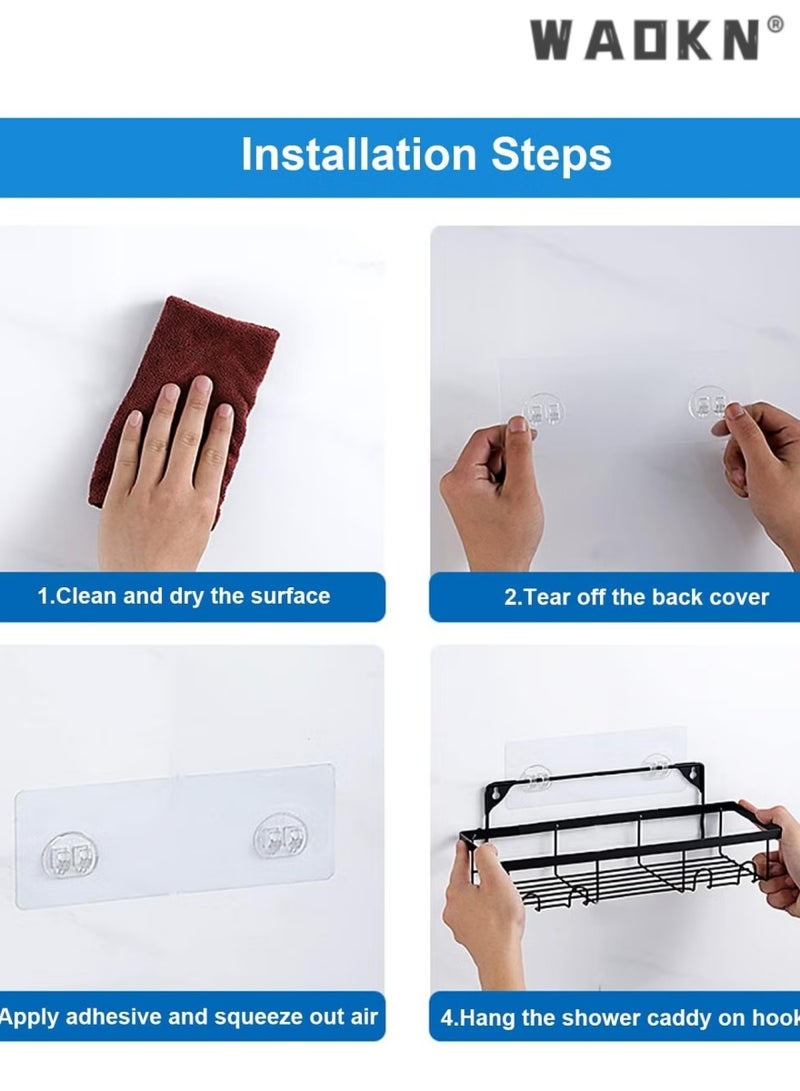 WAOKN®

Installation Steps

1.Clean and dry the surface

2.Tear off the back cover

Apply adhesive and squeeze out air

4.Hang the shower caddy on hook