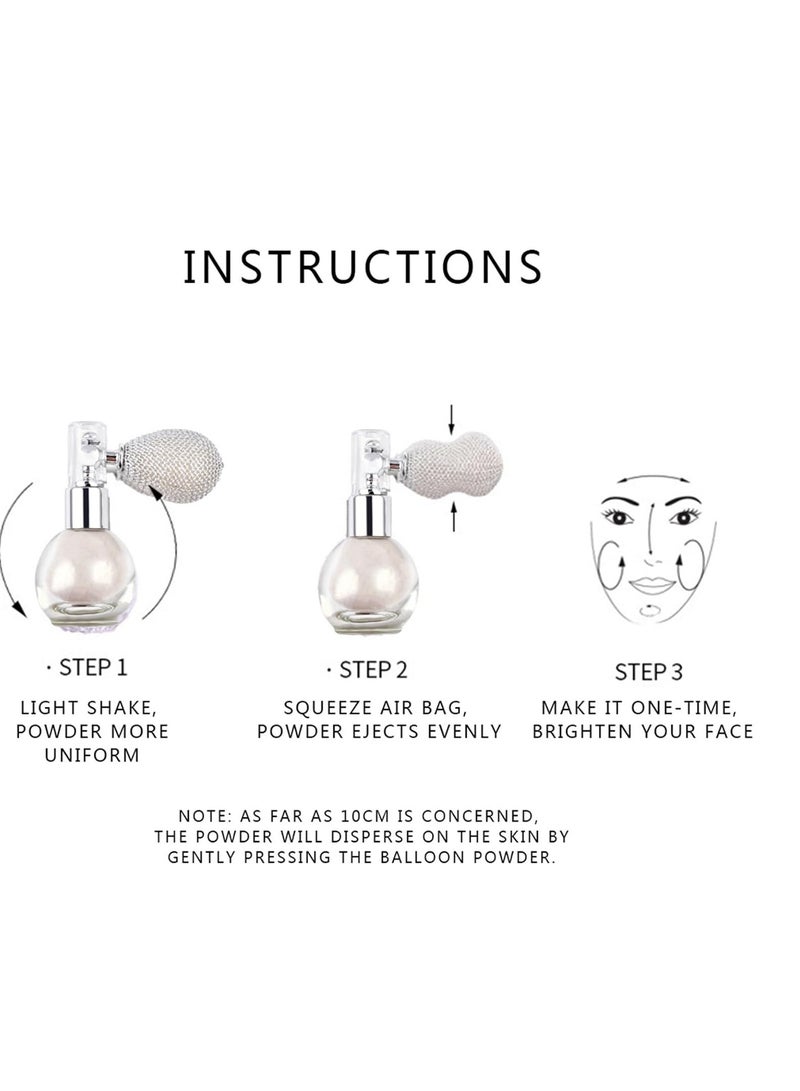 INSTRUCTIONS

· STEP 1

LIGHT SHAKE, POWDER MORE UNIFORM

· STEP 2

SQUEEZE AIR BAG, POWDER EJECTS EVENLY

STEP 3

MAKE IT ONE-TIME, BRIGHTEN YOUR FACE

NOTE: AS FAR AS 10CM IS CONCERNED, THE POWDER WILL DISPERSE ON THE SKIN BY GENTLY PRESSING THE BALLOON POWDER.