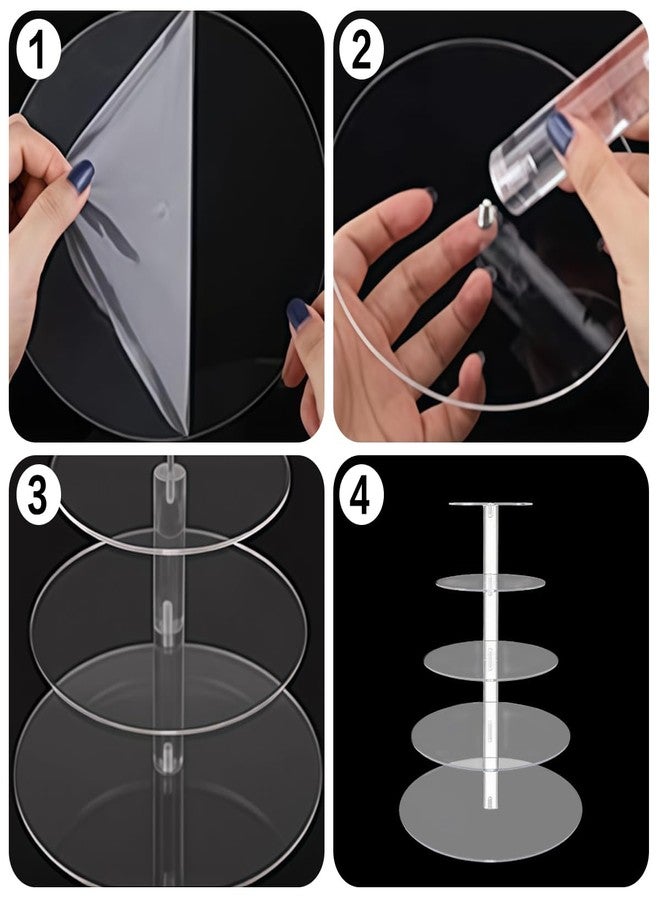 1

2

3

4