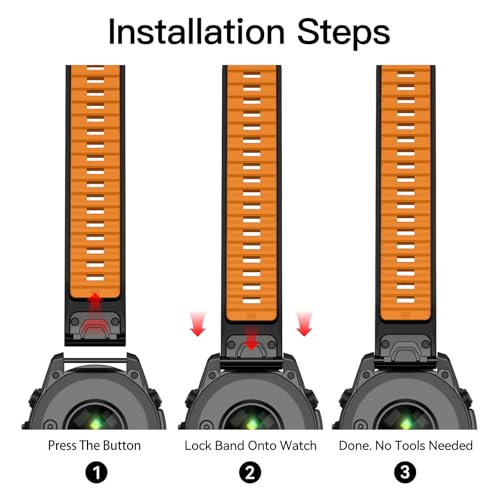 Installation Steps

Press The Button
1

Lock Band Onto Watch
2

Done. No Tools Needed
3